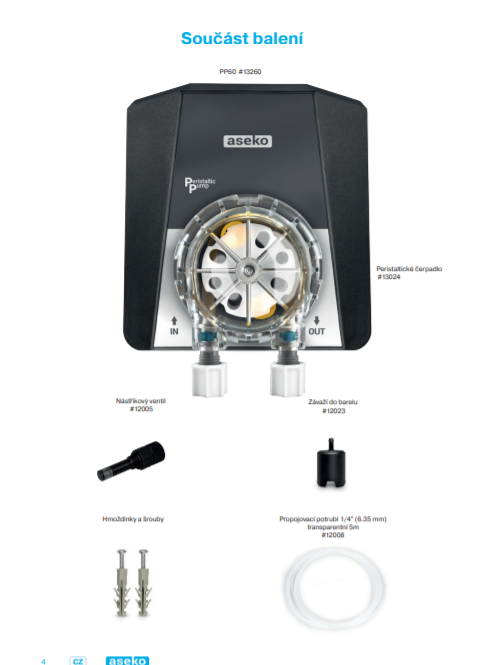 Součást balení

PP60 #13260

aseko

Peristaltic Pump

IN

OUT

Peristaltické čerpadlo #13024

Nástřikový ventil #12005

Závaží do barelu #12023

Hmoždinky a šrouby

Propojovací potrubí 1/4" (6.35 mm) transparentní 5m #12008

4 CZ aseko