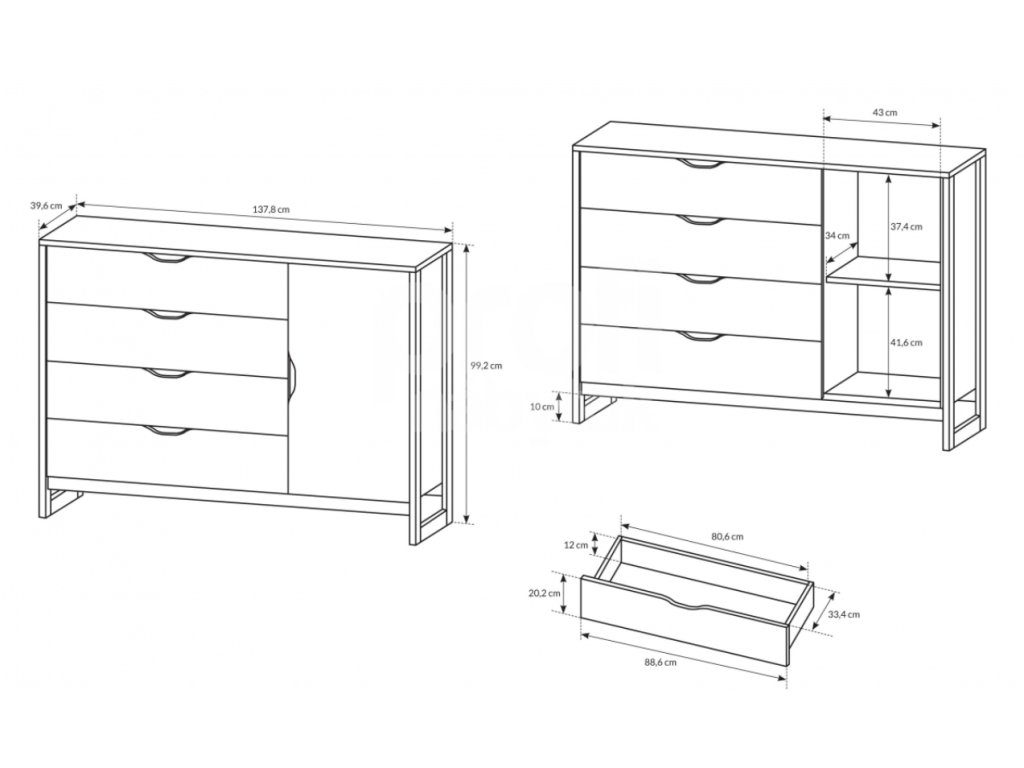 39,6 cm
137,8 cm
99,2 cm
43 cm
34 cm
37,4 cm
41,6 cm
10 cm
12 cm
80,6 cm
20,2 cm
33,4 cm
88,6 cm