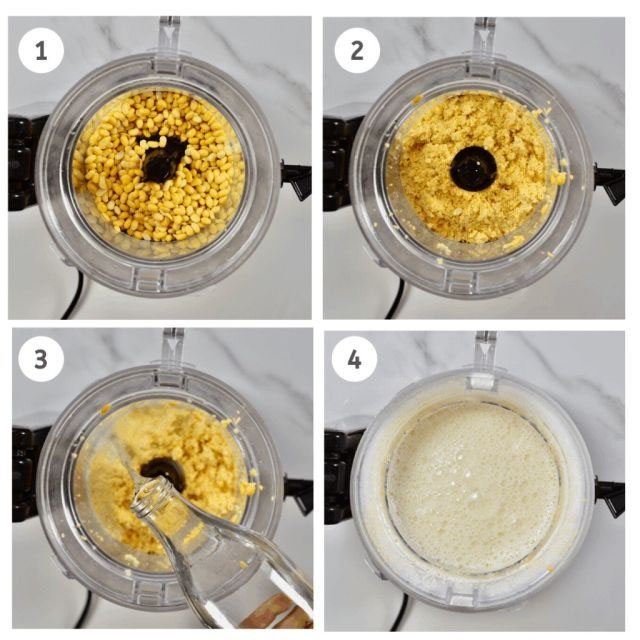 1

2

3

4