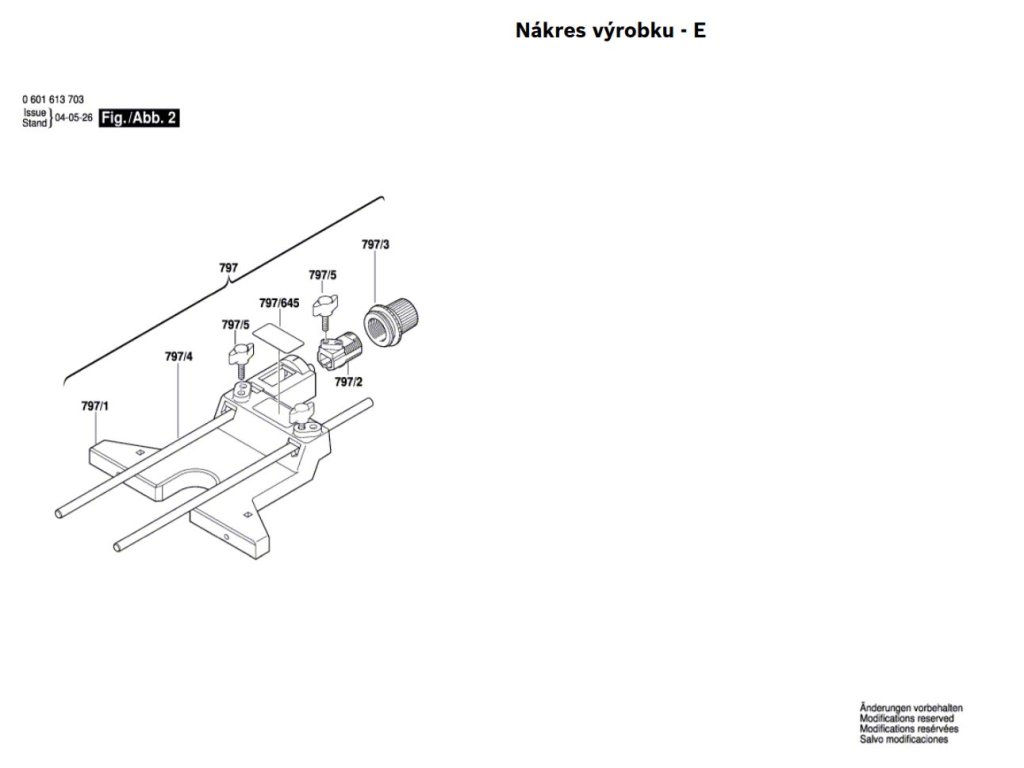 Nákres výrobku - E

0 601 613 703
Issue
Stand 04-05-26 Fig./Abb. 2

797
797/3
797/5
797/645
797/5
797/4
797/2
797/1

Änderungen vorbehalten
Modifications reserved
Modifications resérvées
Salvo modificaciones