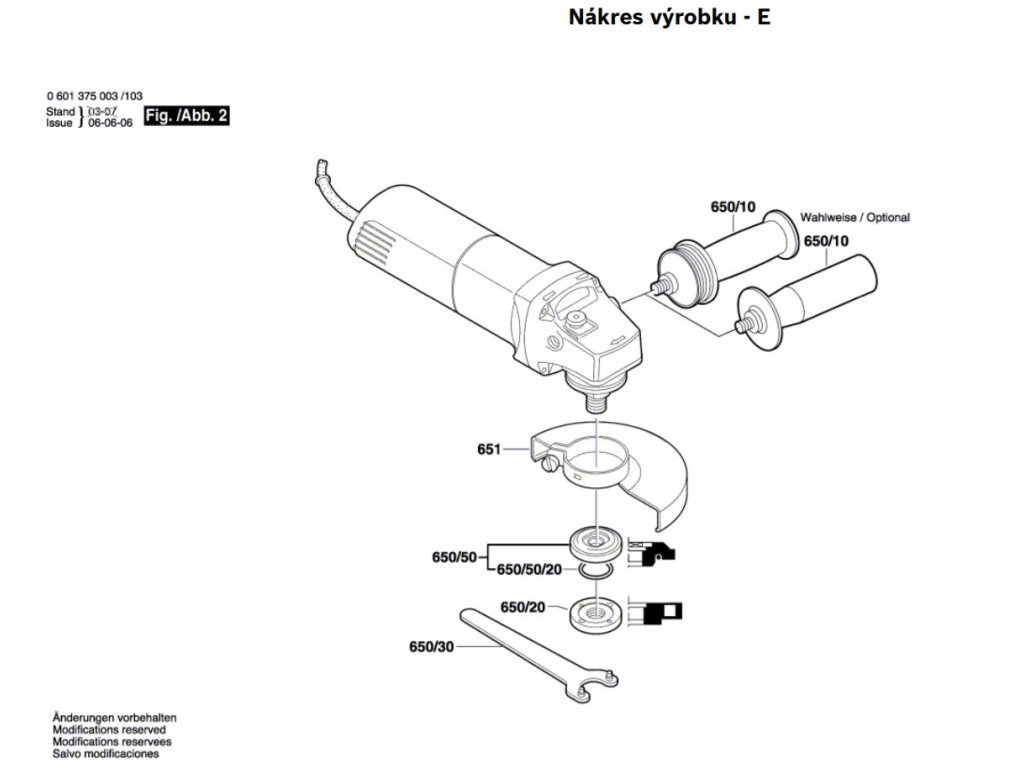 Nákres výrobku - E

0 601 375 003 /103
Stand } 03-07
Issue } 06-06-06
Fig. /Abb. 2

650/10
Wahlweise / Optional
650/10

651

650/50
650/50/20

650/20

650/30

Änderungen vorbehalten
Modifications reserved
Modifications reservees
Salvo modificaciones