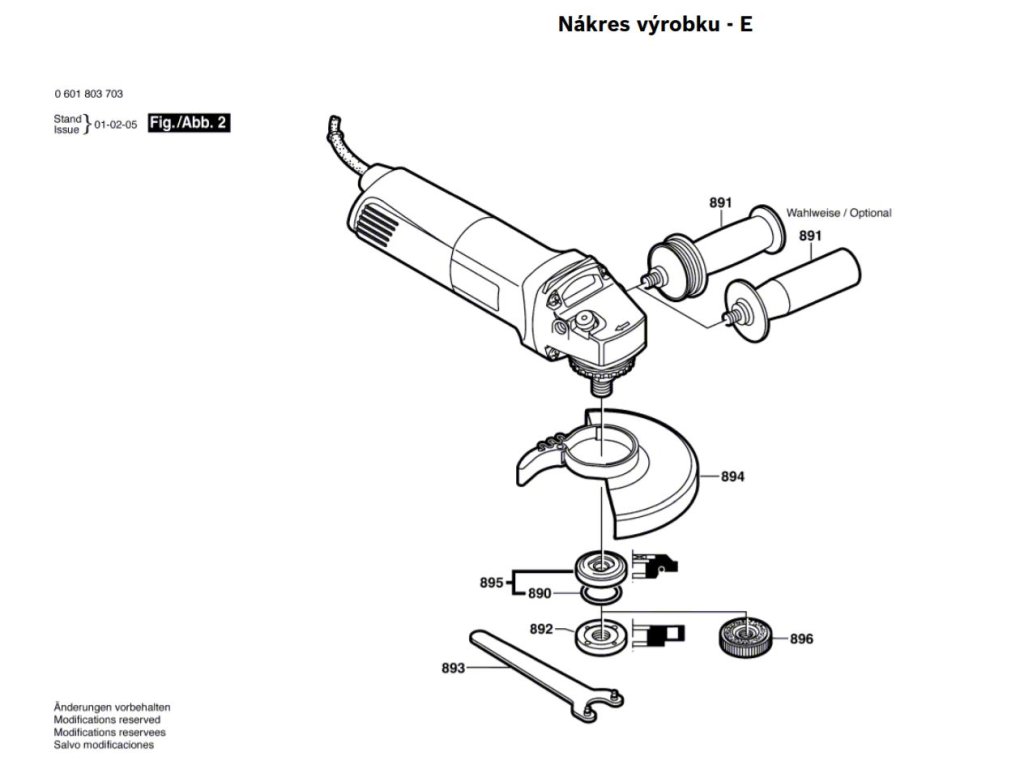 Nákres výrobku - E

0 601 803 703

Stand
Issue } 01-02-05 Fig./Abb. 2

891

Wahlweise / Optional

891

894

895

890

892

896

893

Änderungen vorbehalten
Modifications reserved
Modifications reservees
Salvo modificaciones