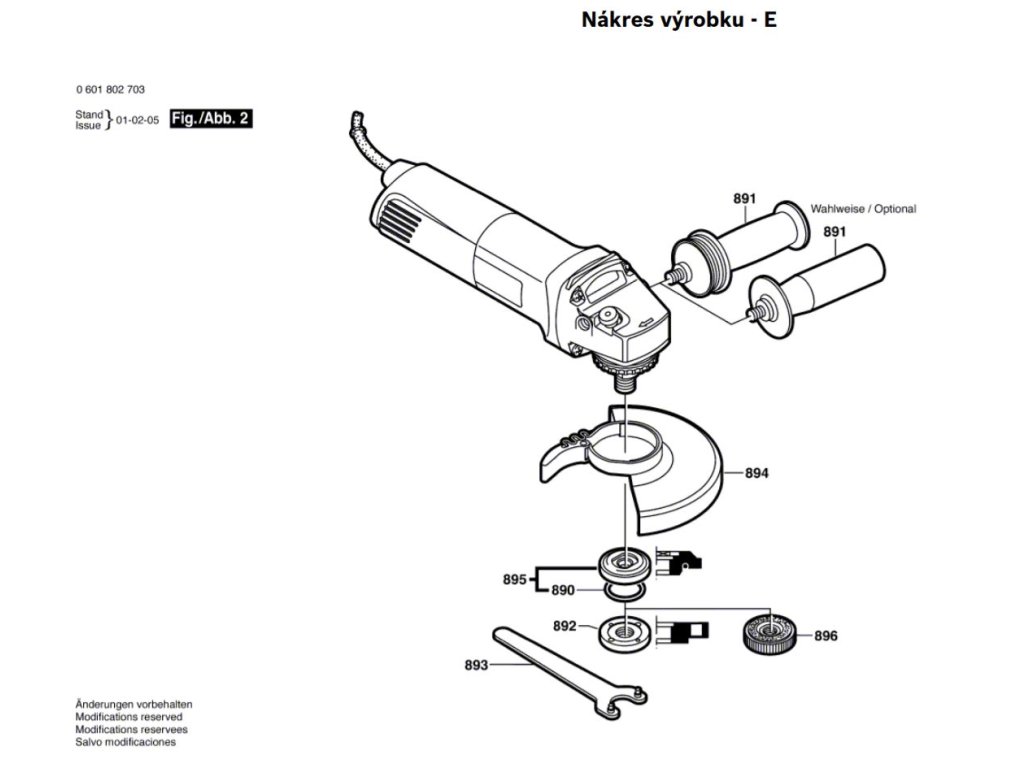 Nákres výrobku - E

0 601 802 703

Stand
Issue } 01-02-05 Fig./Abb. 2

891
Wahlweise / Optional
891

894

895
890

892
896

893

Änderungen vorbehalten
Modifications reserved
Modifications reservees
Salvo modificaciones