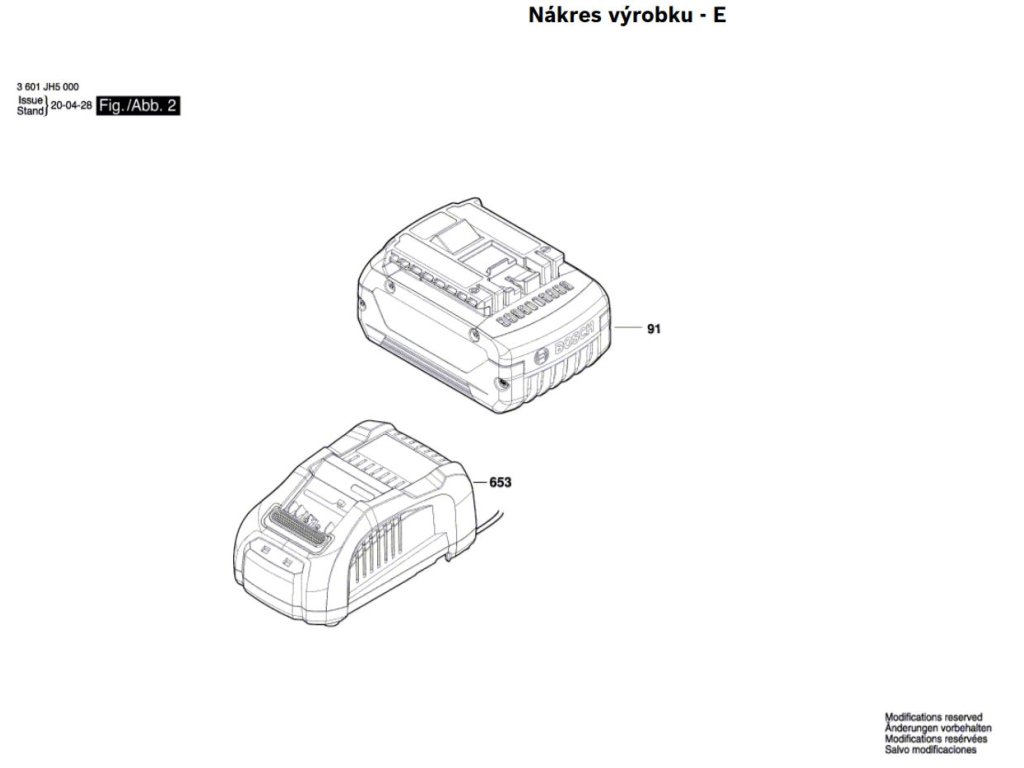 Nákres výrobku - E

3 601 JH5 000
Issue
Stand 20-04-28 Fig./Abb. 2

BOSCH

91

653

Modifications reserved
Änderungen vorbehalten
Modifications reservées
Salvo modificaciones