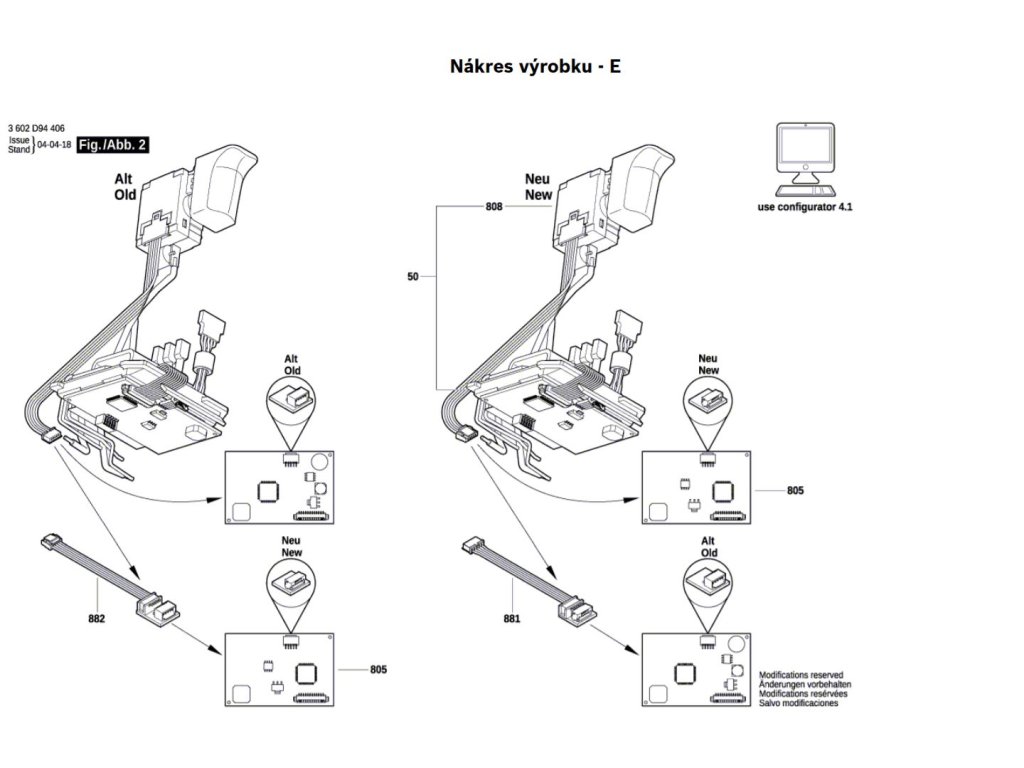 Nákres výrobku - E

3 602 D94 406
Issue
Stand 04-04-18
Fig./Abb. 2

Alt
Old

Alt
Old

Neu
New

882

805

Neu
New

808

50

use configurator 4.1

Neu
New

805

Alt
Old

881

Modifications reserved
Änderungen vorbehalten
Modifications resérvées
Salvo modificaciones