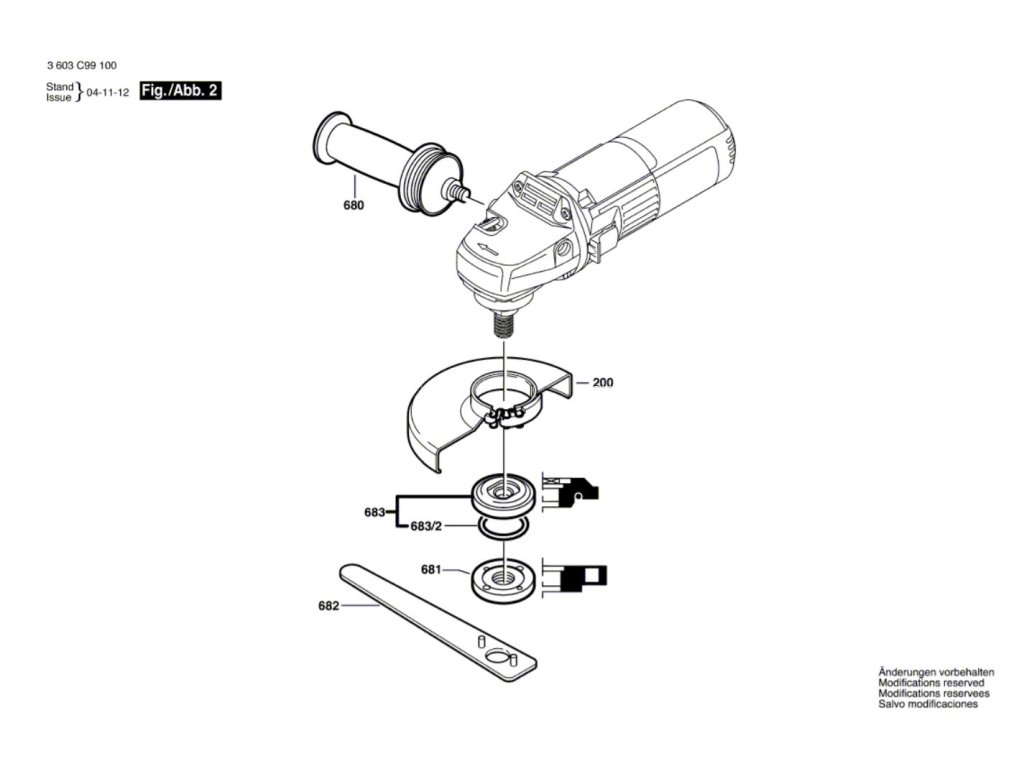 3 603 C99 100

Stand
Issue } 04-11-12 Fig./Abb. 2

680

200

683

683/2

681

682

Änderungen vorbehalten
Modifications reserved
Modifications reservees
Salvo modificaciones