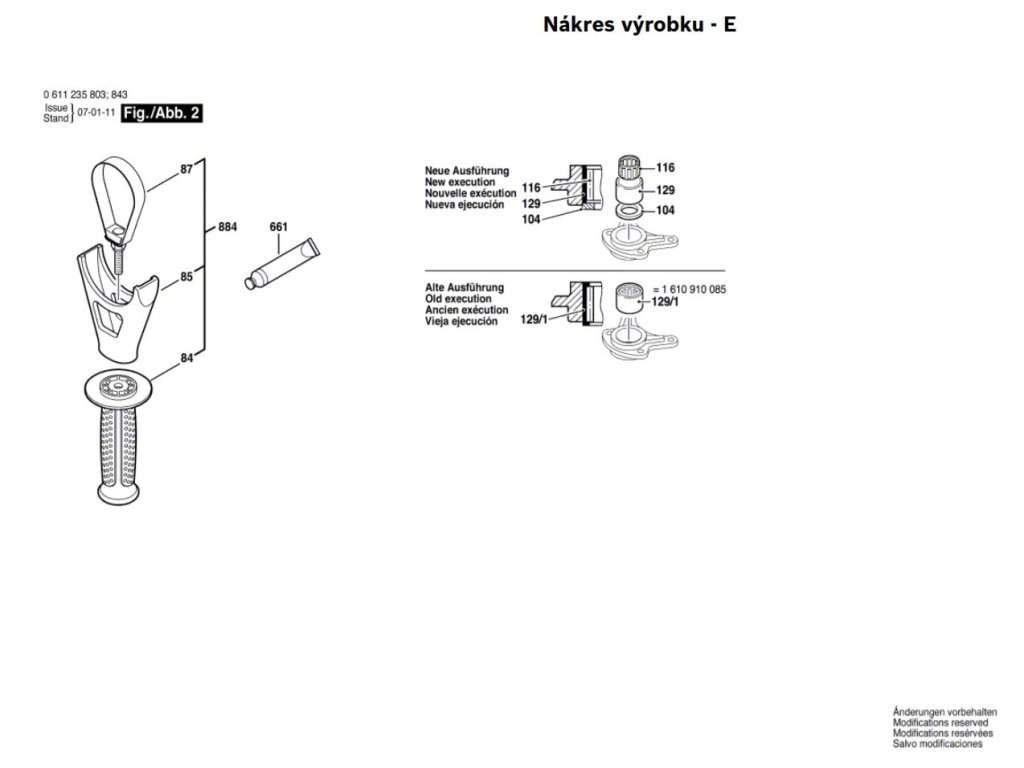 Nákres výrobku - E

0 611 235 803; 843
Issue
Stand } 07-01-11 Fig./Abb. 2

87
884
661
85
84

Neue Ausführung
New execution
Nouvelle exécution
Nueva ejecución
116
129
104
116
129
104

Alte Ausführung
Old execution
Ancien exécution
Vieja ejecución
129/1
= 1 610 910 085
129/1

Änderungen vorbehalten
Modifications reserved
Modifications resérvées
Salvo modificaciones