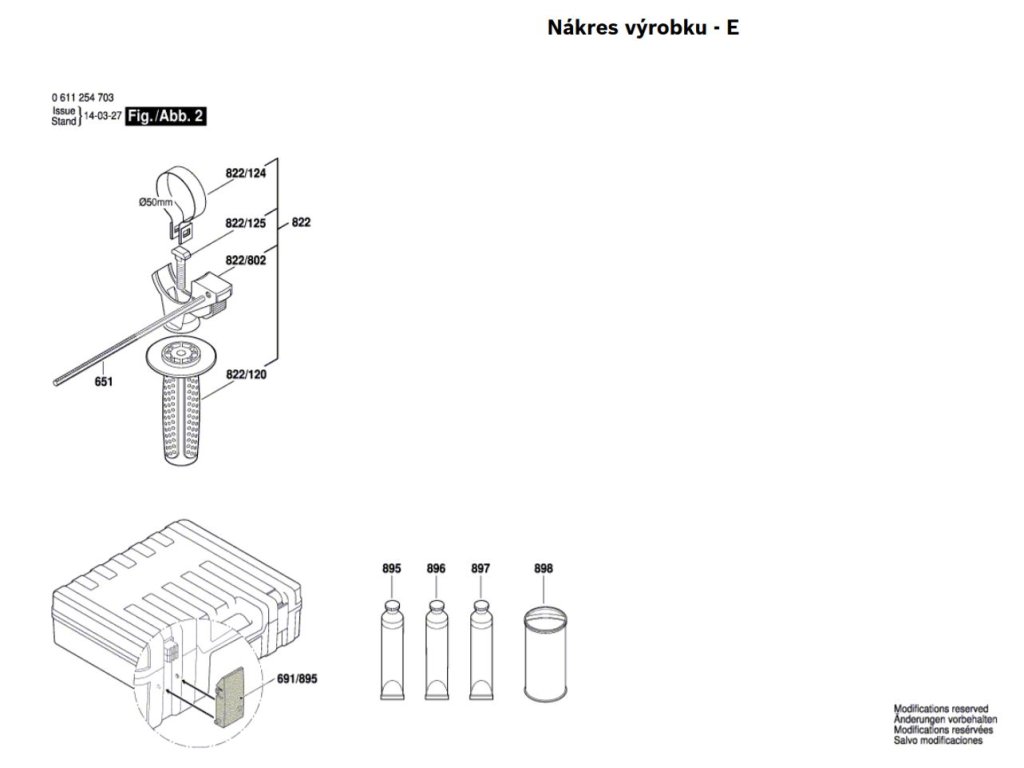 Nákres výrobku - E

0 611 254 703
Issue
Stand 14-03-27 Fig./Abb. 2

822/124
Ø50mm
822/125
822
822/802
651
822/120

895
896
897
898
691/895

Modifications reserved
Änderungen vorbehalten
Modifications resérvées
Salvo modificaciones