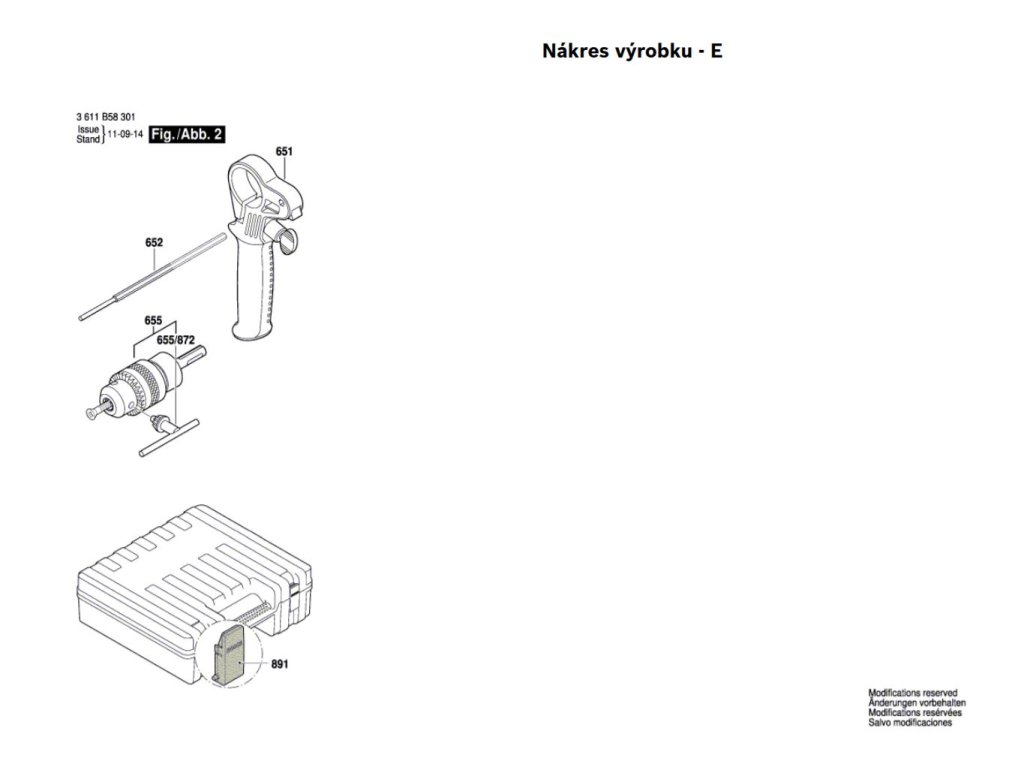 Nákres výrobku - E

3 611 B58 301
Issue
Stand } 11-09-14
Fig./Abb. 2

651

652

655
655/872

891

Modifications reserved
Änderungen vorbehalten
Modifications reservées
Salvo modificaciones