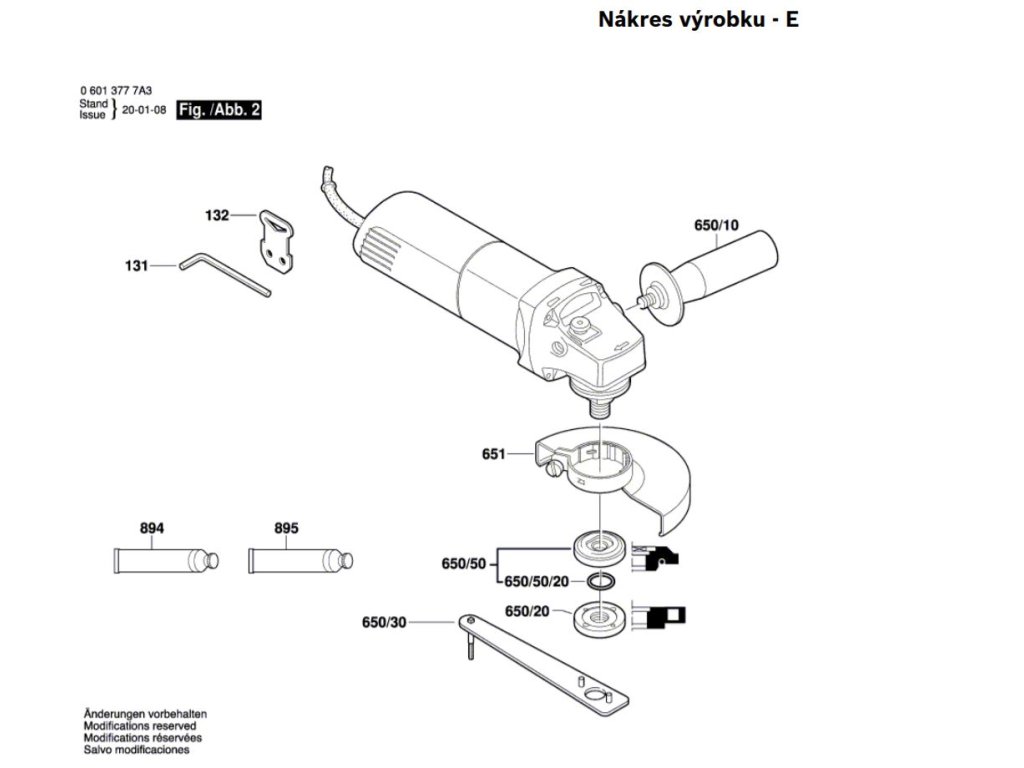 Nákres výrobku - E

0 601 377 7A3
Stand
Issue } 20-01-08 Fig. /Abb. 2

132
131
650/10
651
894
895
650/50
650/50/20
650/20
650/30

Änderungen vorbehalten
Modifications reserved
Modifications réservées
Salvo modificaciones