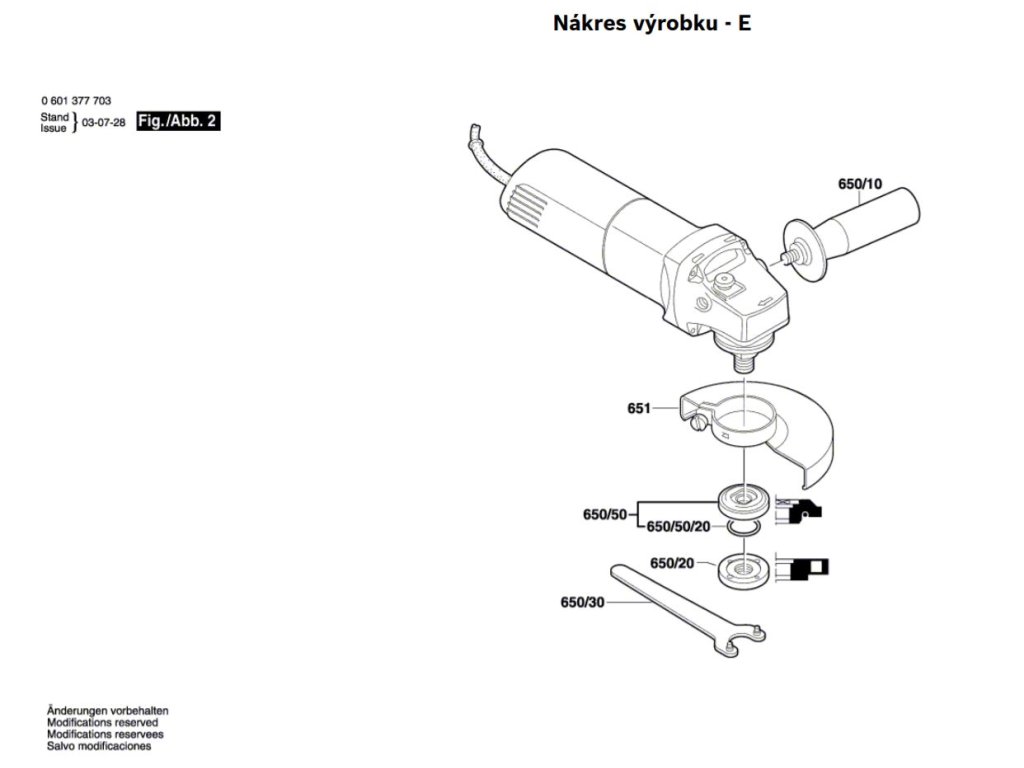 Nákres výrobku - E

0 601 377 703
Stand
Issue } 03-07-28 Fig./Abb. 2

650/10

651

650/50
650/50/20

650/20

650/30

Änderungen vorbehalten
Modifications reserved
Modifications reservees
Salvo modificaciones