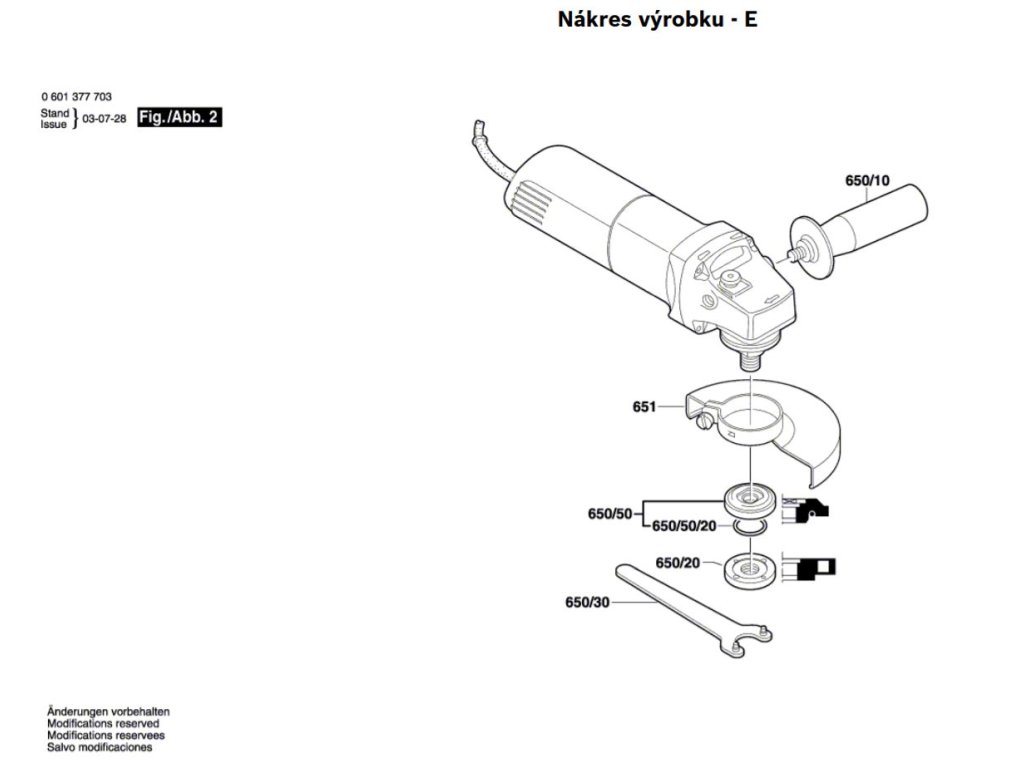 Nákres výrobku - E

0 601 377 703
Stand
Issue } 03-07-28 Fig./Abb. 2

650/10

651

650/50
650/50/20

650/20

650/30

Änderungen vorbehalten
Modifications reserved
Modifications reservees
Salvo modificaciones