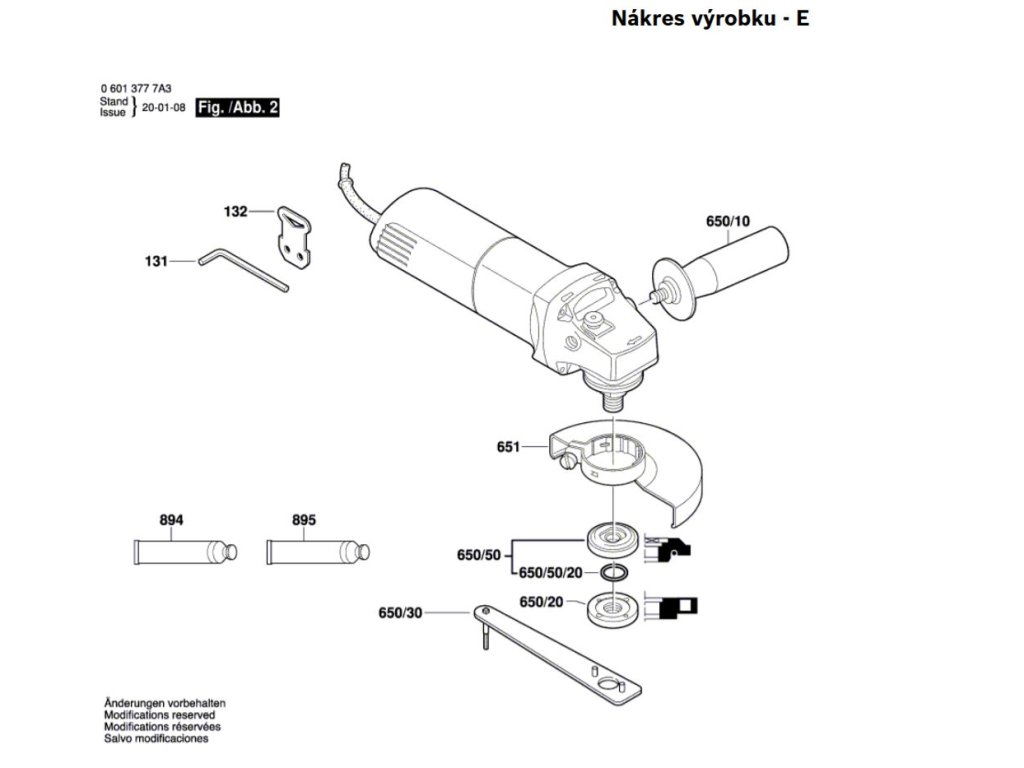 Nákres výrobku - E

0 601 377 7A3
Stand
Issue } 20-01-08 Fig. /Abb. 2

132

131

650/10

651

894

895

650/50

650/50/20

650/20

650/30

Änderungen vorbehalten
Modifications reserved
Modifications réservées
Salvo modificaciones