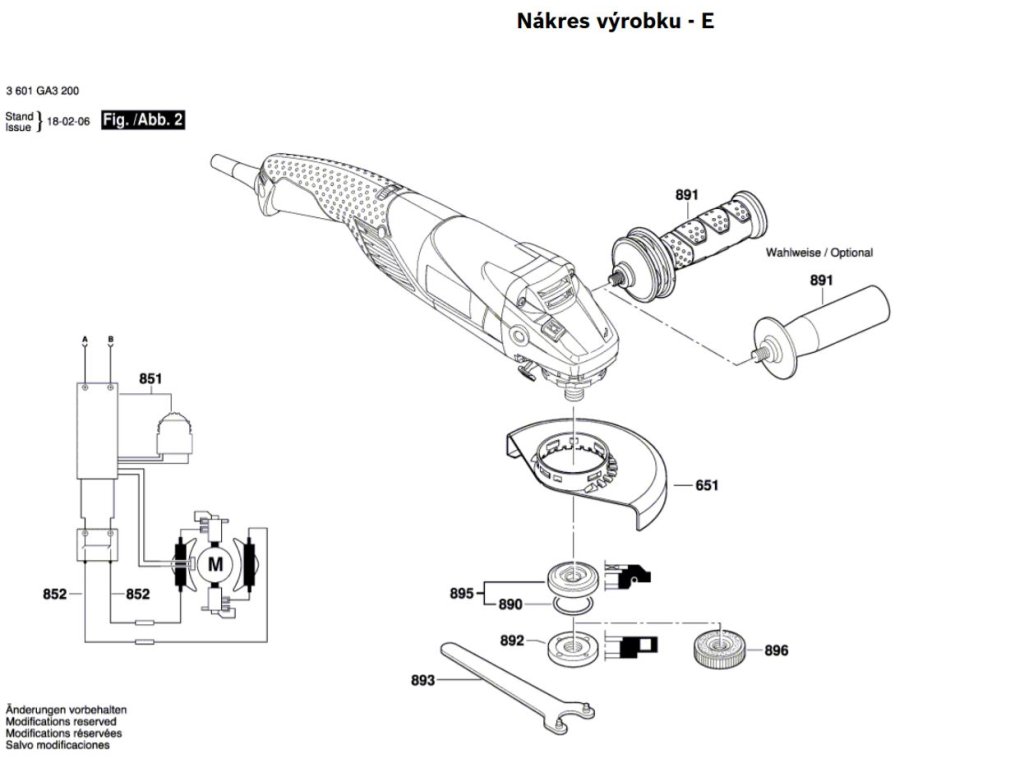 Nákres výrobku - E

3 601 GA3 200

Stand
Issue } 18-02-06 Fig. /Abb. 2

891

Wahlweise / Optional

891

A B

851

M

852

852

651

895

890

892

896

893

Änderungen vorbehalten
Modifications reserved
Modifications réservées
Salvo modificaciones