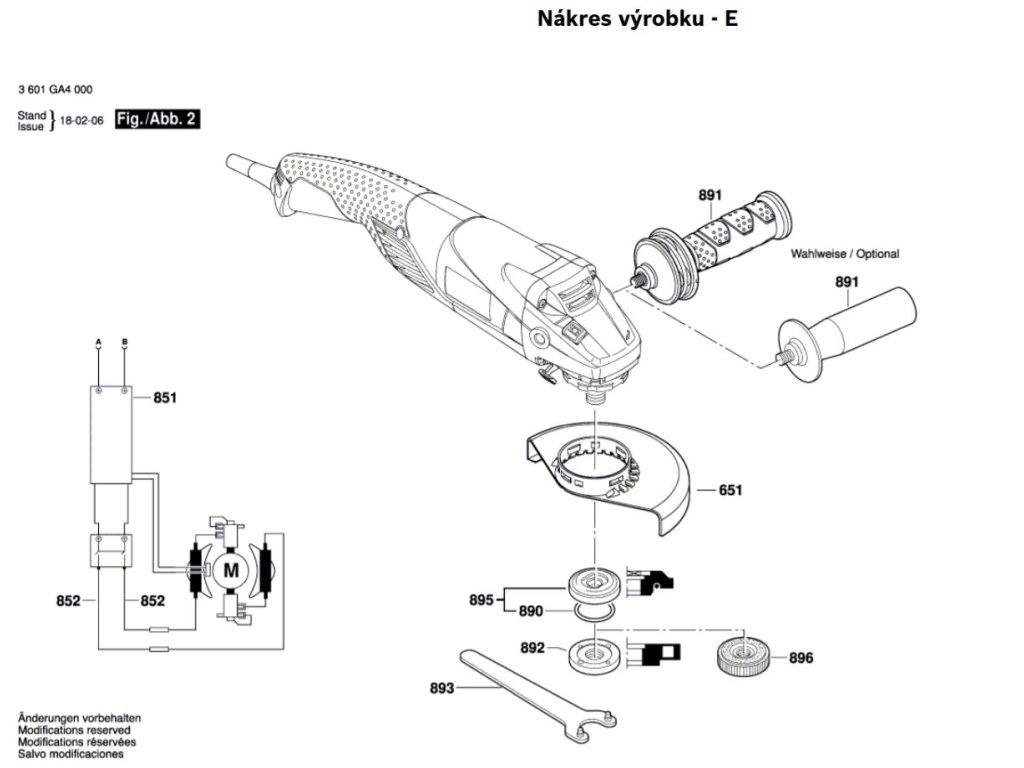 Nákres výrobku - E

3 601 GA4 000

Stand
Issue } 18-02-06 Fig./Abb. 2

891

Wahlweise / Optional

891

A B

851

M

852 852

651

895
890

892

896

893

Änderungen vorbehalten
Modifications reserved
Modifications réservées
Salvo modificaciones