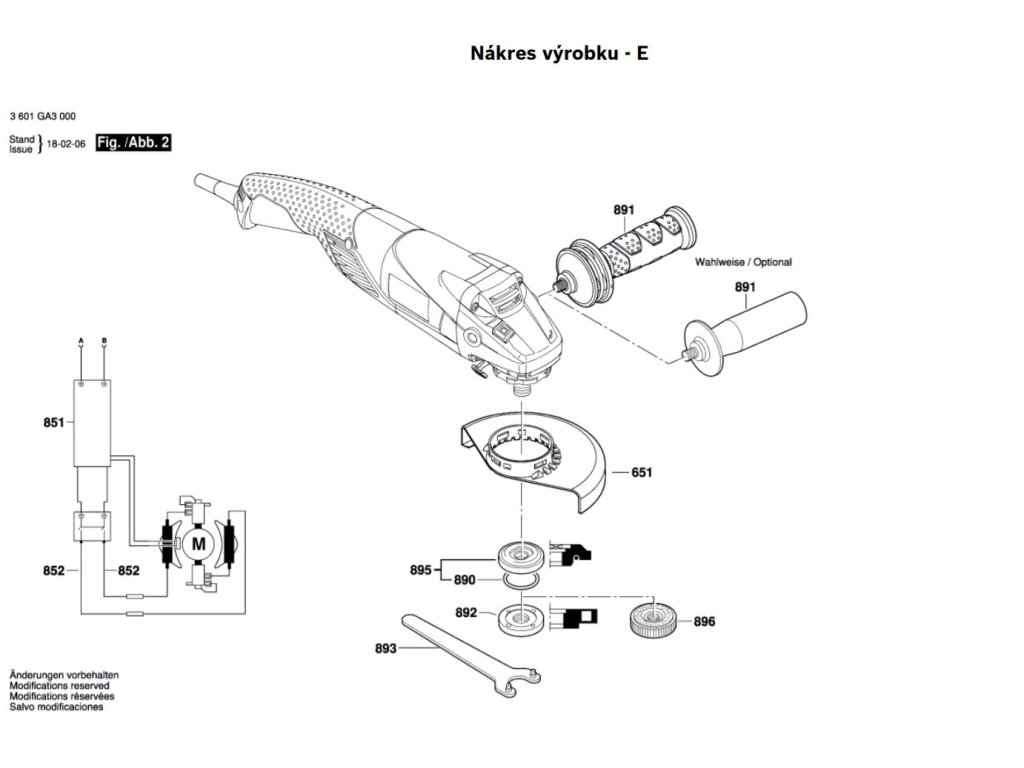 Nákres výrobku - E

3 601 GA3 000

Stand
Issue } 18-02-06 Fig. /Abb. 2

891

Wahlweise / Optional

891

A B

851

M

852 852

651

895
890

892

896

893

Änderungen vorbehalten
Modifications reserved
Modifications réservées
Salvo modificaciones