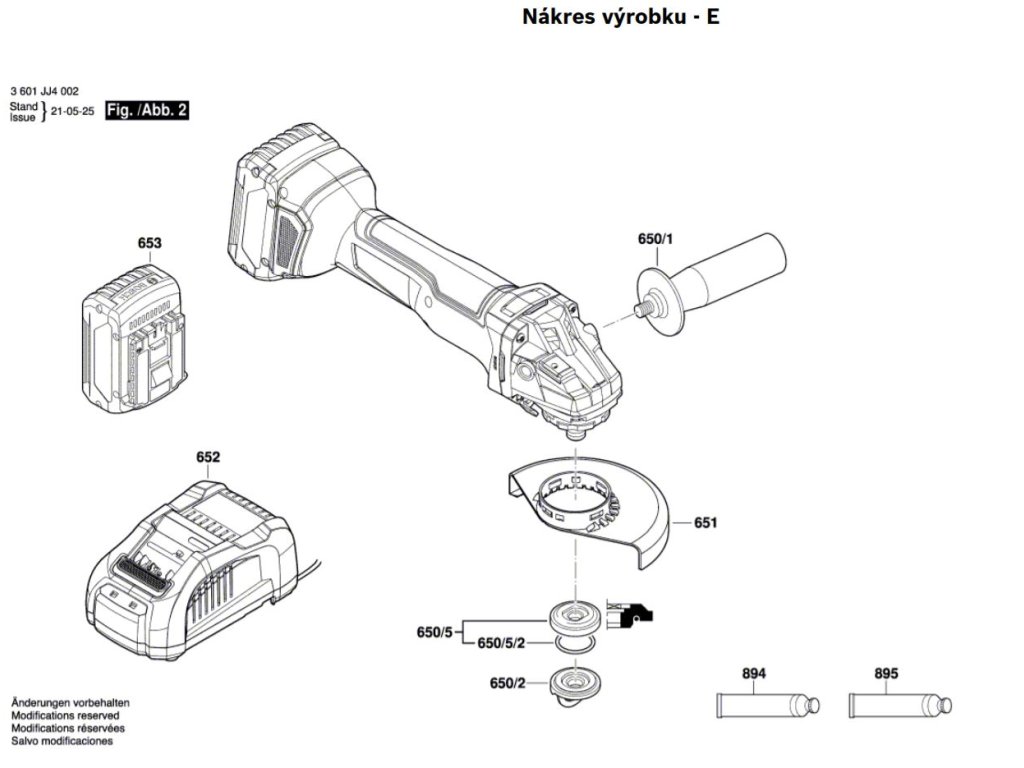 Nákres výrobku - E

3 601 JJ4 002
Stand
Issue } 21-05-25 Fig. /Abb. 2

653

650/1

652

651

650/5
650/5/2

650/2

894

895

Änderungen vorbehalten
Modifications reserved
Modifications réservées
Salvo modificaciones