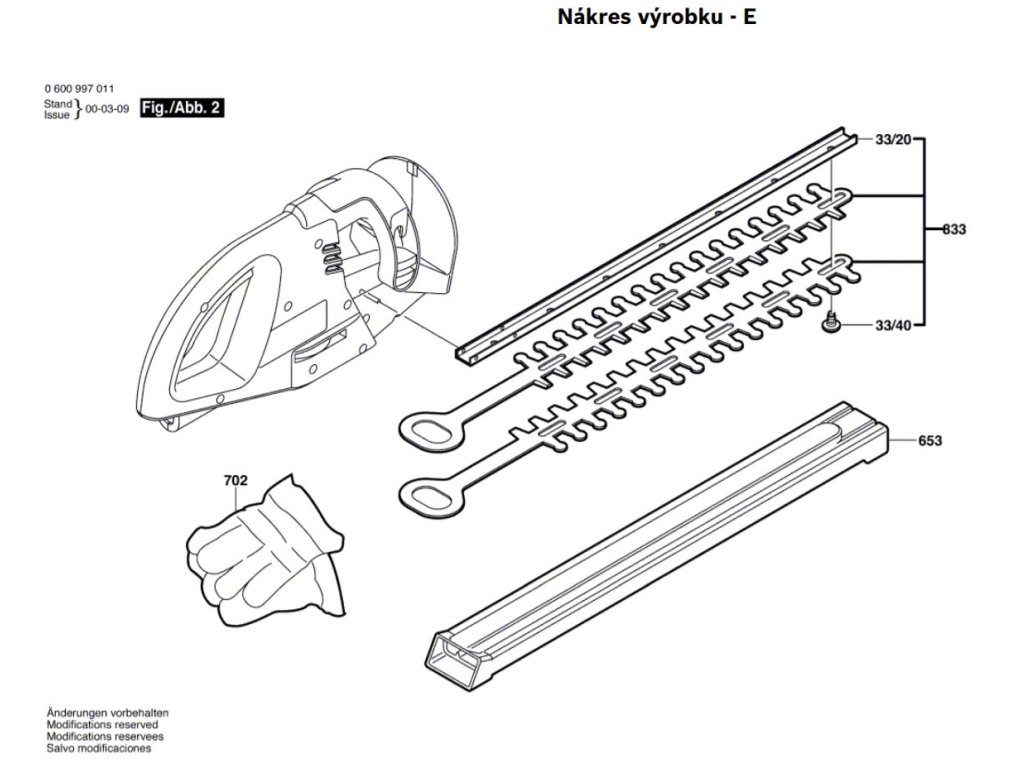 Nákres výrobku - E

0 600 997 011
Stand
Issue } 00-03-09 Fig./Abb. 2

33/20

833

33/40

653

702

Änderungen vorbehalten
Modifications reserved
Modifications reservees
Salvo modificaciones