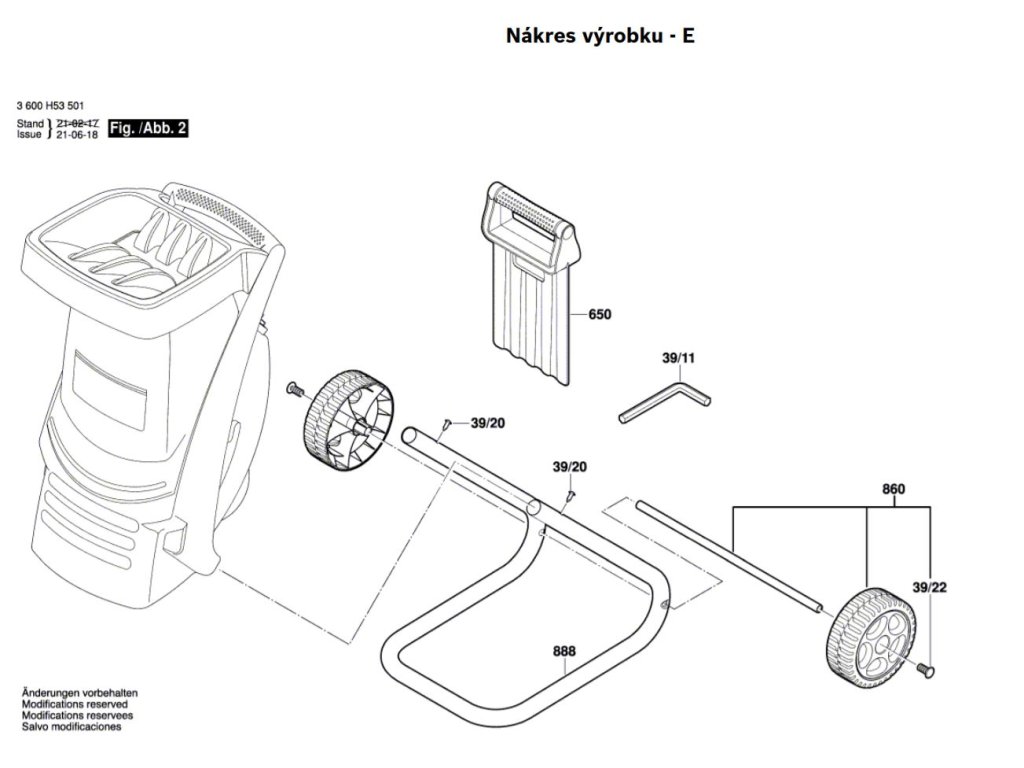 Nákres výrobku - E

3 600 H53 501
Stand } 21-02-17
Issue } 21-06-18
Fig. /Abb. 2

650

39/11

39/20

39/20

860

39/22

888

Änderungen vorbehalten
Modifications reserved
Modifications reservees
Salvo modificaciones