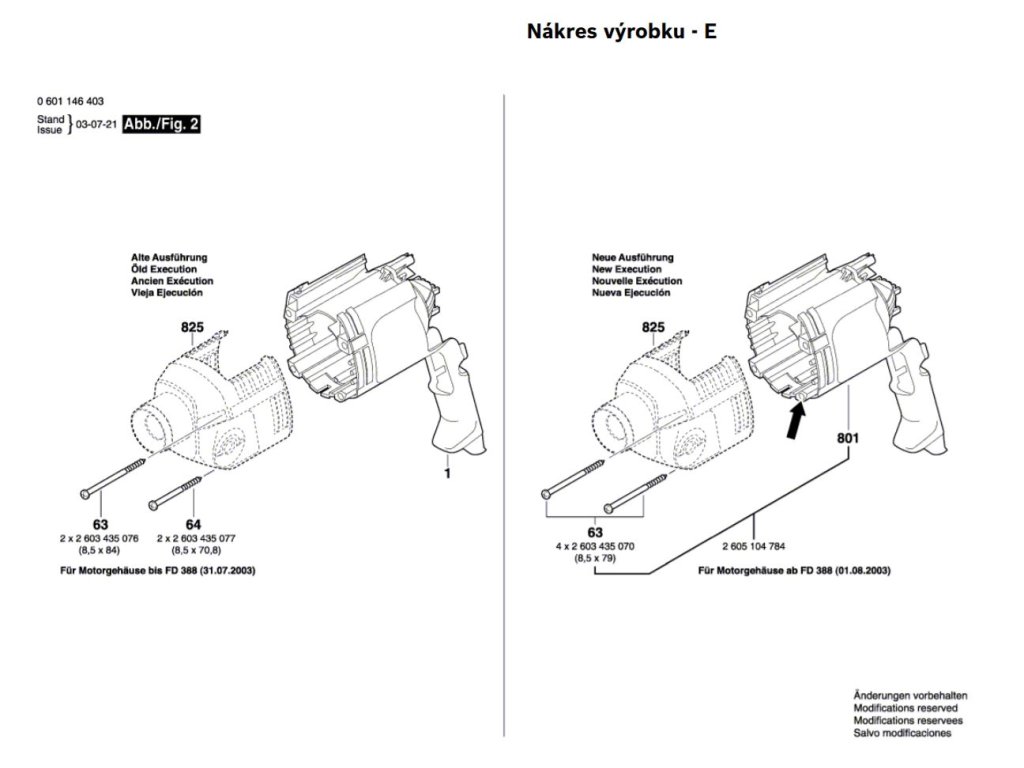 Nákres výrobku - E

0 601 146 403
Stand
Issue } 03-07-21 Abb./Fig. 2

Alte Ausführung
Old Execution
Ancien Exécution
Vieja Ejecución

825

1

63
2 x 2 603 435 076
(8,5 x 84)

64
2 x 2 603 435 077
(8,5 x 70,8)

Für Motorgehäuse bis FD 388 (31.07.2003)

Neue Ausführung
New Execution
Nouvelle Exécution
Nueva Ejecución

825

801

63
4 x 2 603 435 070
(8,5 x 79)

2 605 104 784

Für Motorgehäuse ab FD 388 (01.08.2003)

Änderungen vorbehalten
Modifications reserved
Modifications reservees
Salvo modificaciones