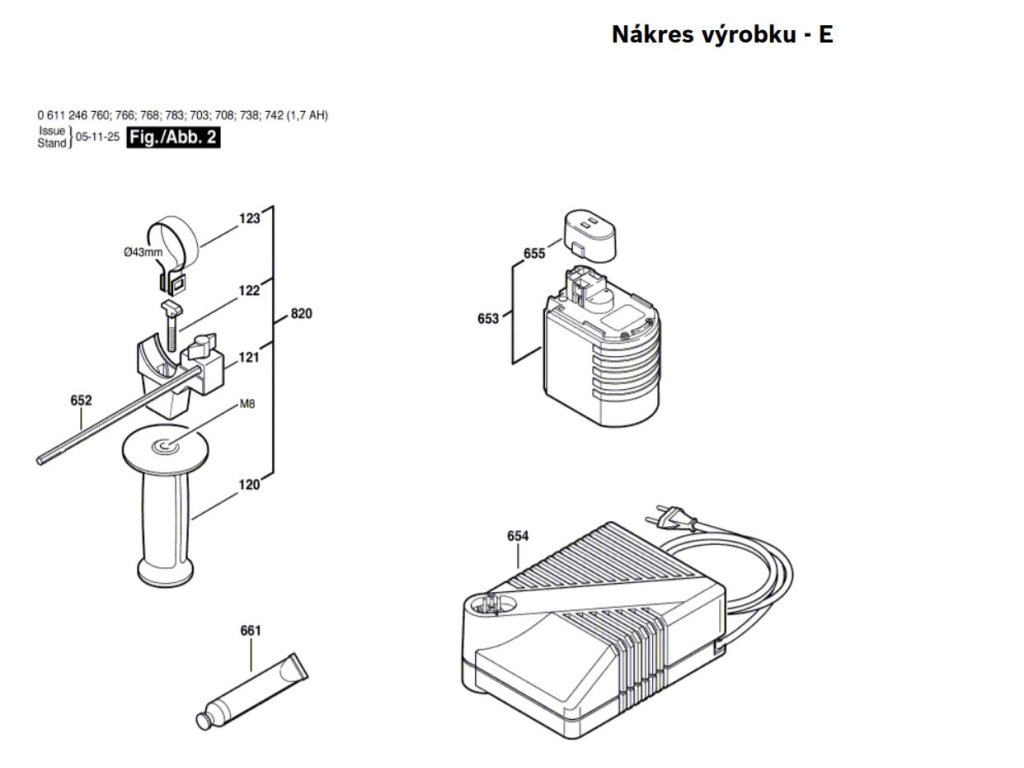 Nákres výrobku - E

0 611 246 760; 766; 768; 783; 703; 708; 738; 742 (1,7 AH)
Issue
Stand } 05-11-25 Fig./Abb. 2

123
Ø43mm
122
820
121
652
M8
120
661
655
653
654