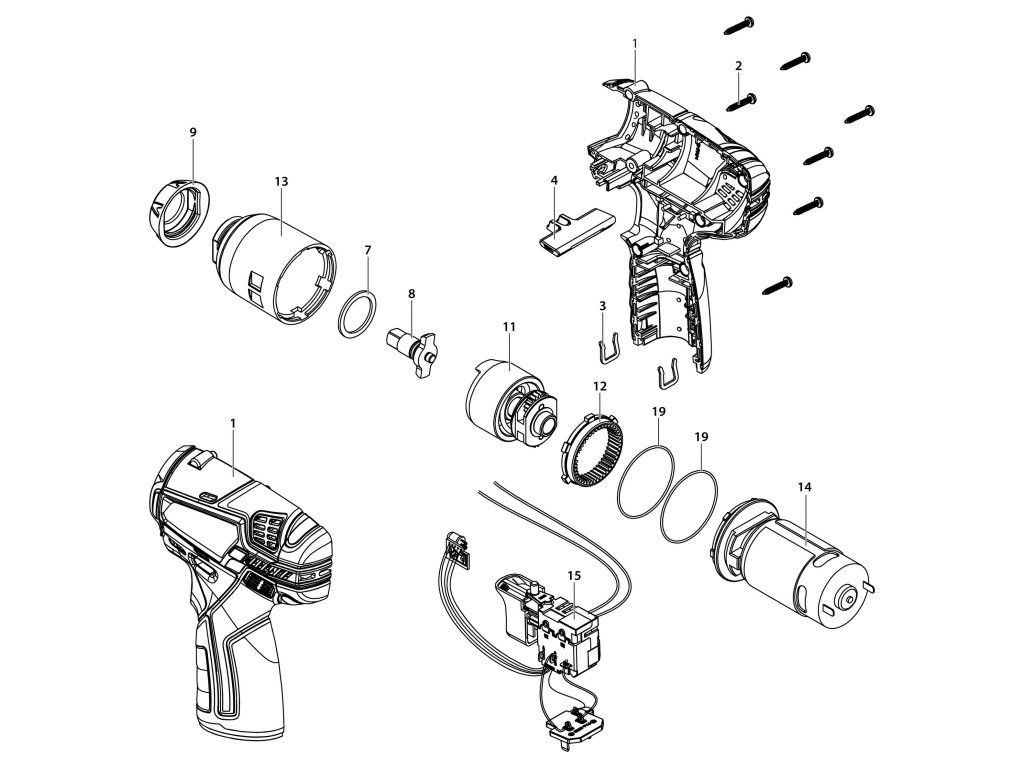 1
2
9
13
4
7
8
3
11
12
19
19
1
14
15