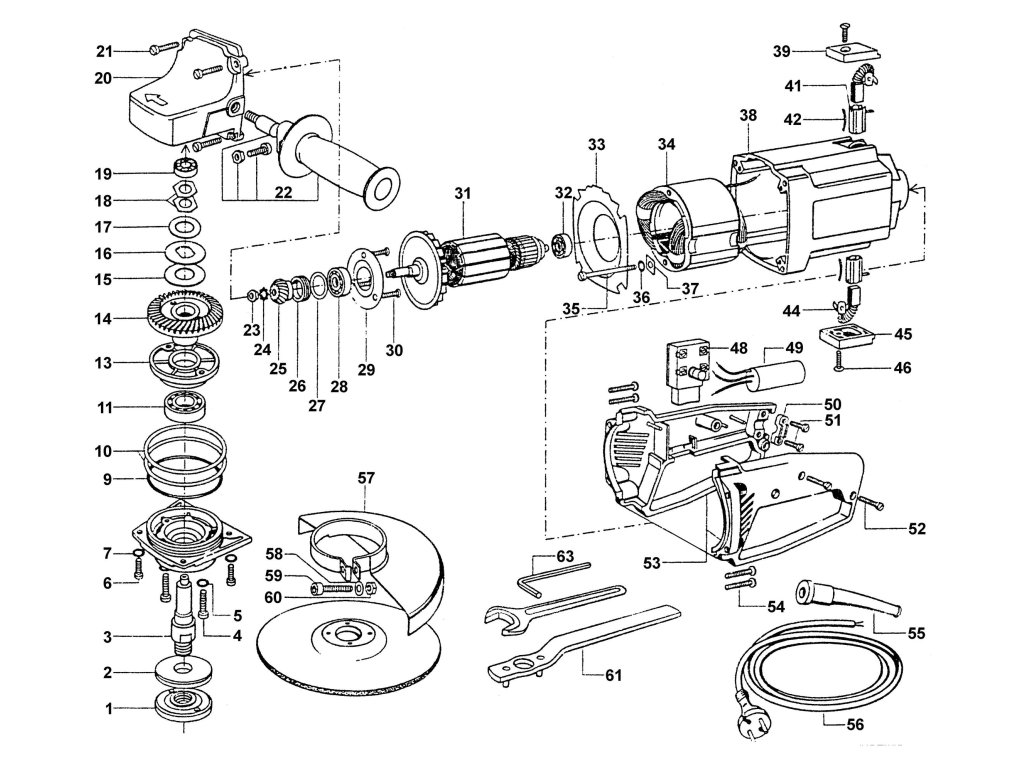 21
20
19
18
17
16
15
14
13
11
10
9
7
6
5
4
3
2
1
22
23
24
25
26
27
28
29
30
31
32
33
34
35
36
37
38
39
41
42
44
45
46
48
49
50
51
52
53
54
55
56
57
58
59
60
61
63