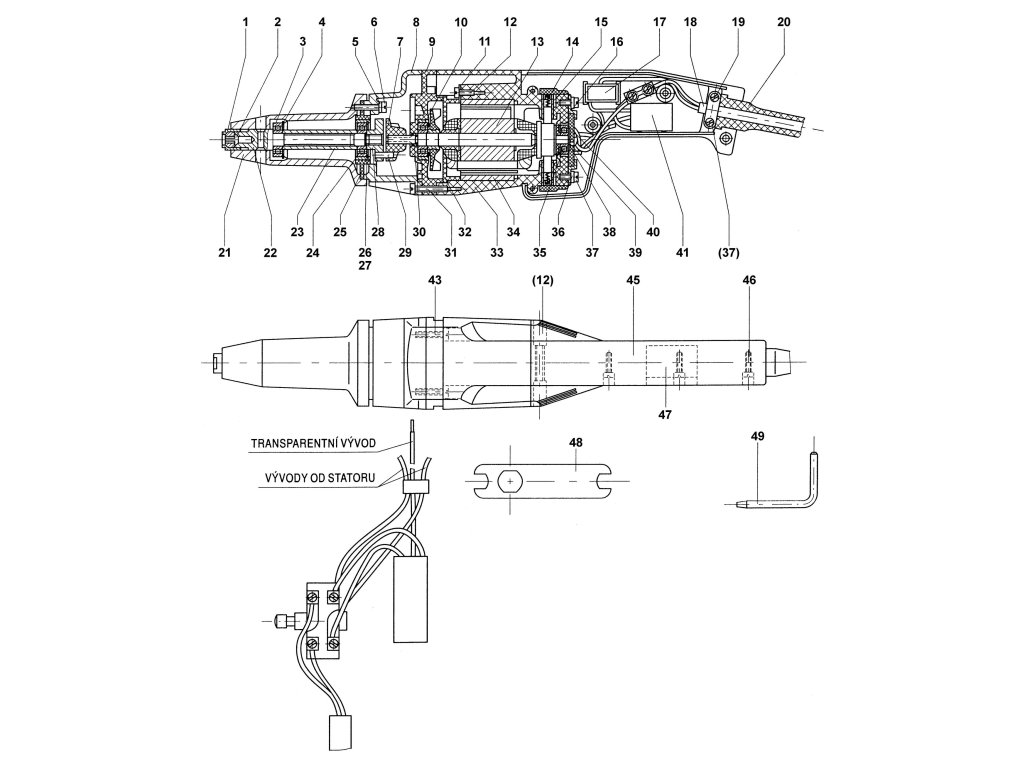 1 2 3 4 5 6 7 8 9 10 11 12 13 14 15 16 17 18 19 20

21 22 23 24 25 26 27 28 29 30 31 32 33 34 35 36 37 38 39 40 41 (37)

43 (12) 45 46

47

TRANSPARENTNÍ VÝVOD

VÝVODY OD STATORU

48

49