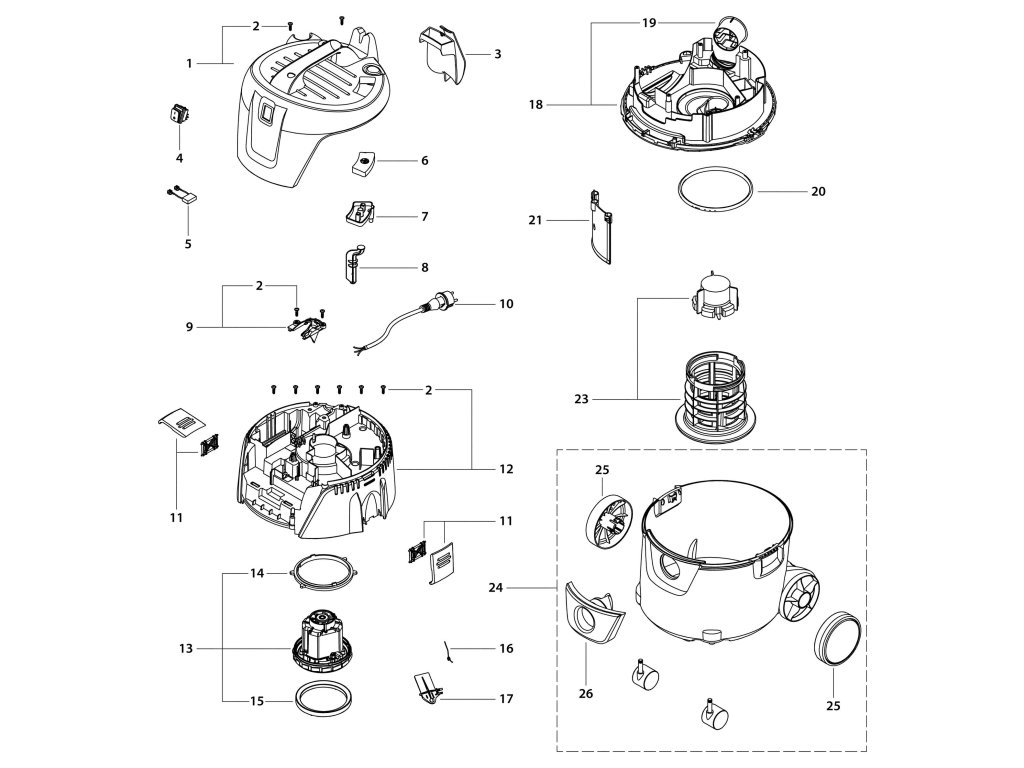 2
1
3
4
6
5
7
8
2
9
10
2
11
12
11
14
13
16
15
17
19
18
20
21
23
25
24
26
25