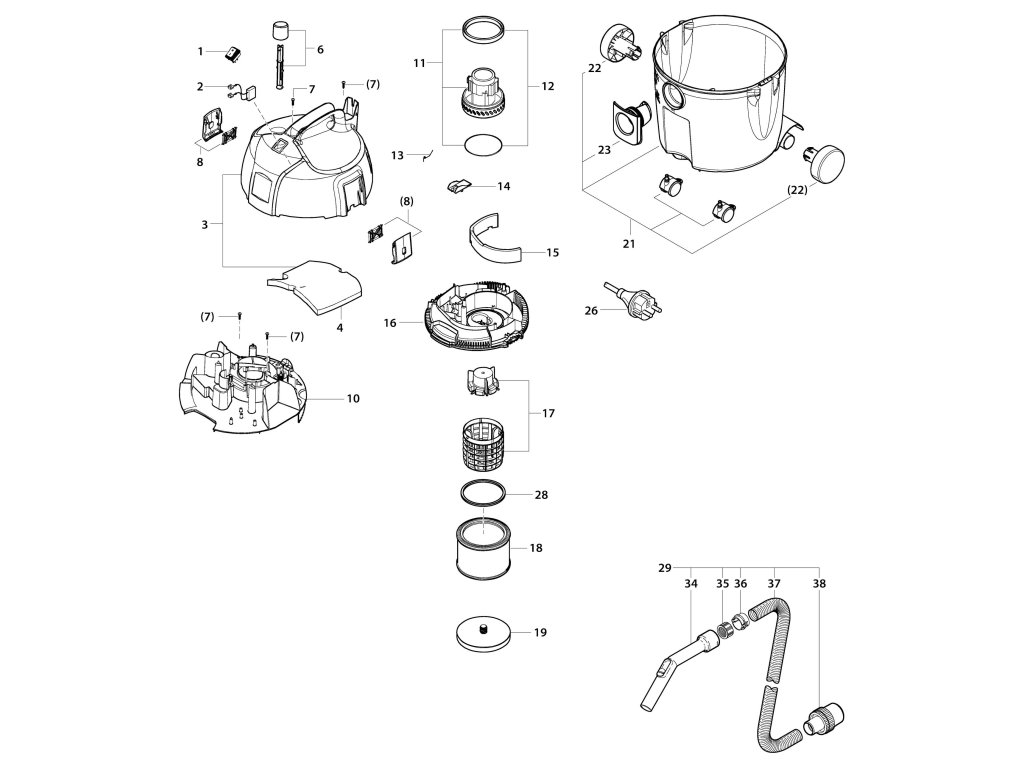 1
6
2
7
(7)
8
3
(8)
4
(7)
(7)
10
11
12
13
14
15
16
17
28
18
19
22
23
(22)
21
26
29
34
35
36
37
38