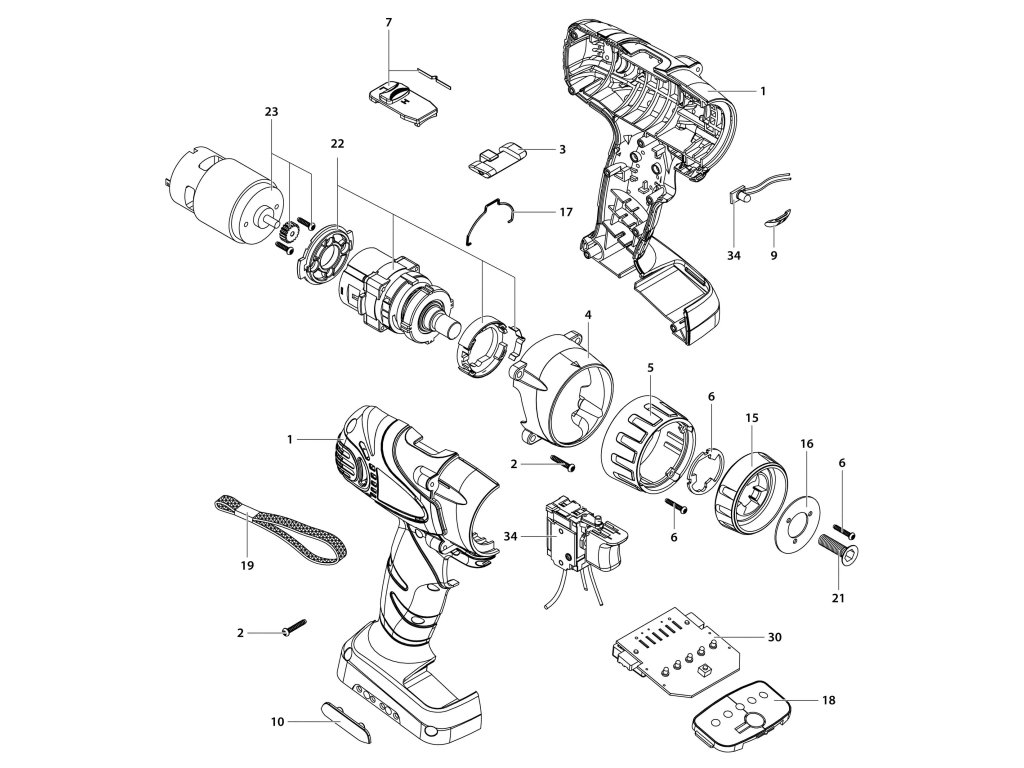 7
1
23
22
3
17
34
9
4
5
6
15
16
6
1
2
6
34
21
19
2
30
10
18