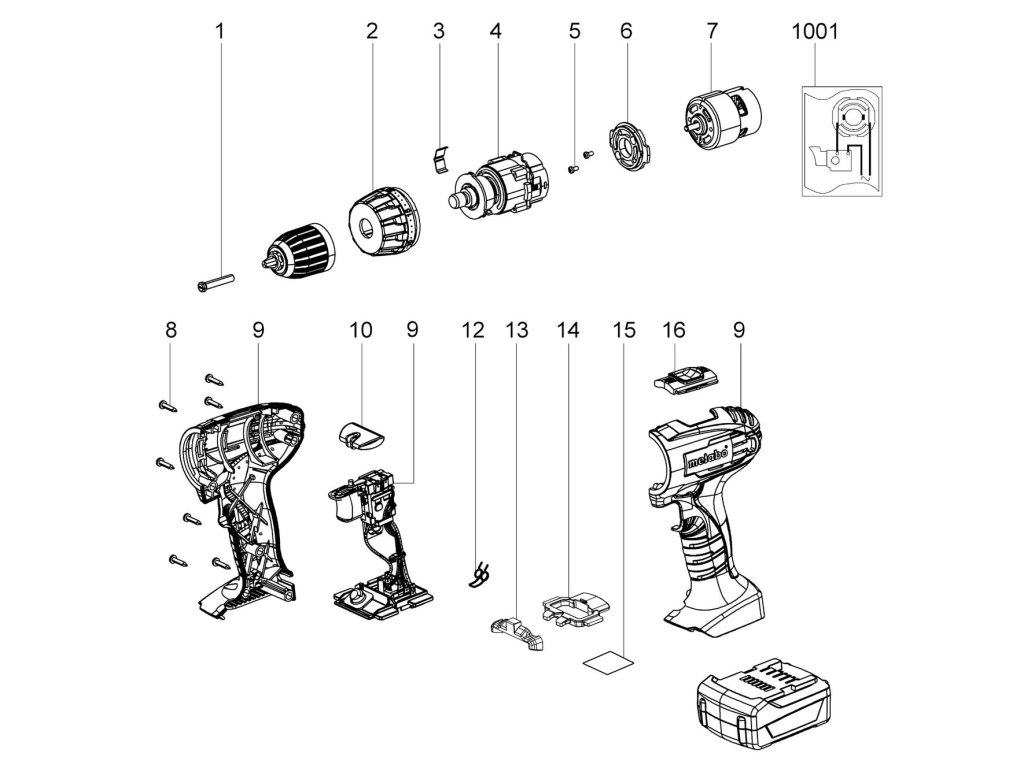 1
2
3
4
5
6
7
1001

8
9
10
9
12
13
14
15
16
9

metabo