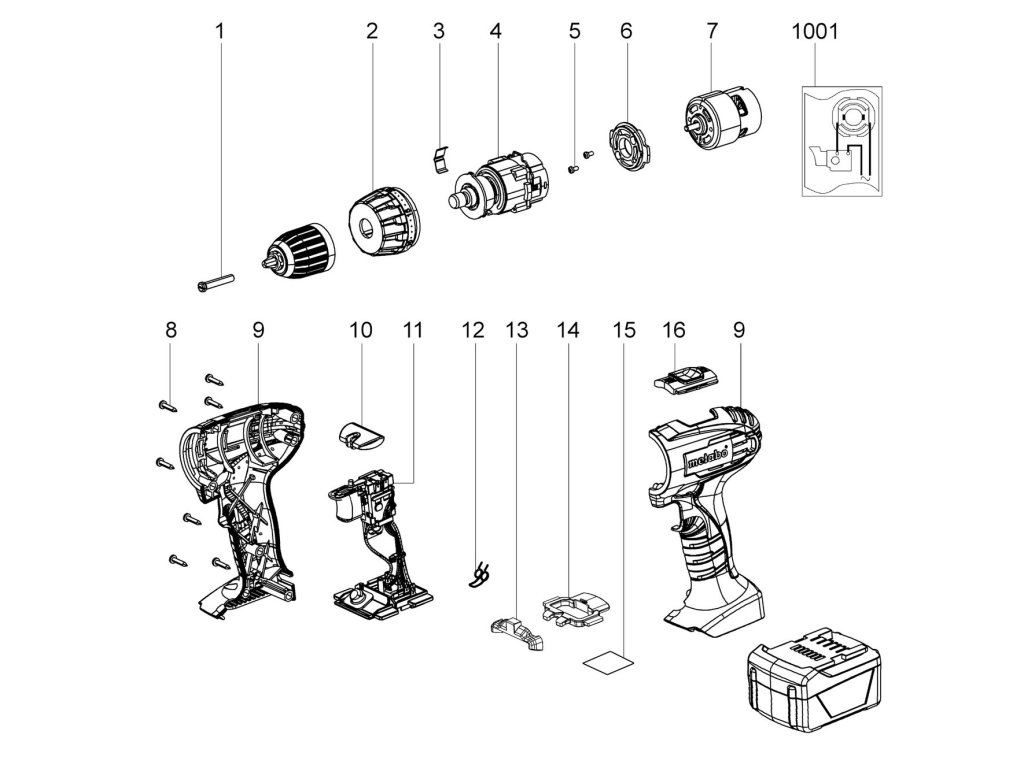 1
2
3
4
5
6
7
1001
8
9
10
11
12
13
14
15
16
9
metabo