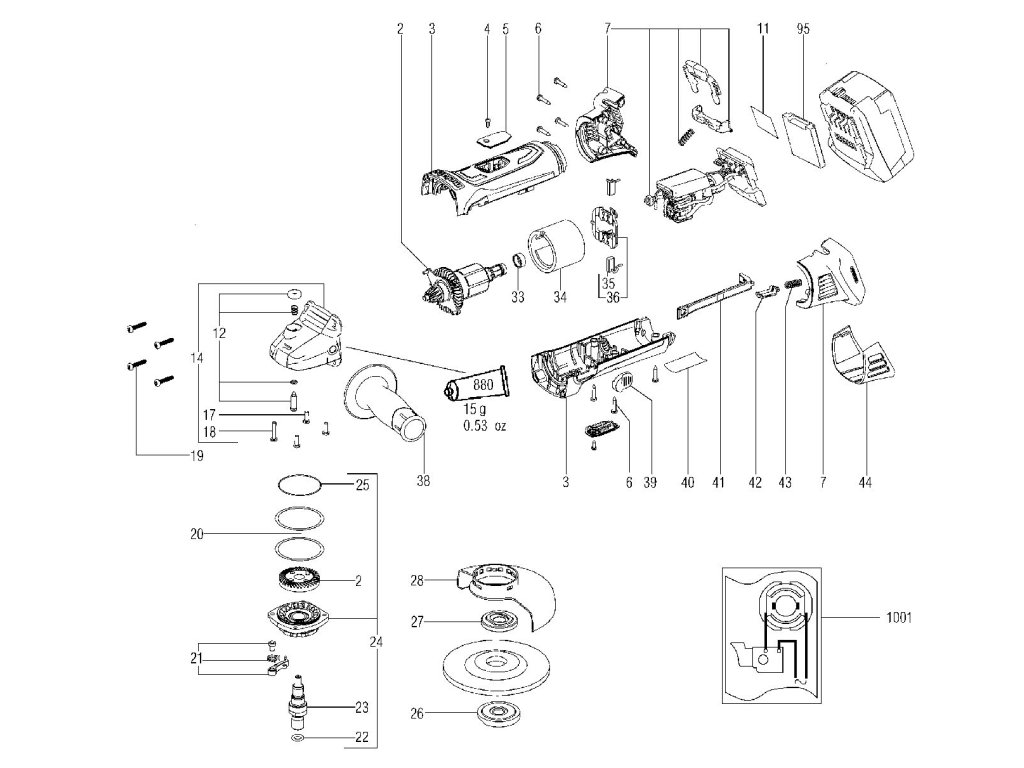 2 3 4 5 6 7 11 95

33 34 35 36

12

14

17

18

19

880

15 g
0.53 oz

38

3 6 39 40 41 42 43 7 44

25

20

2

24

21

23

22

28

27

26

1001