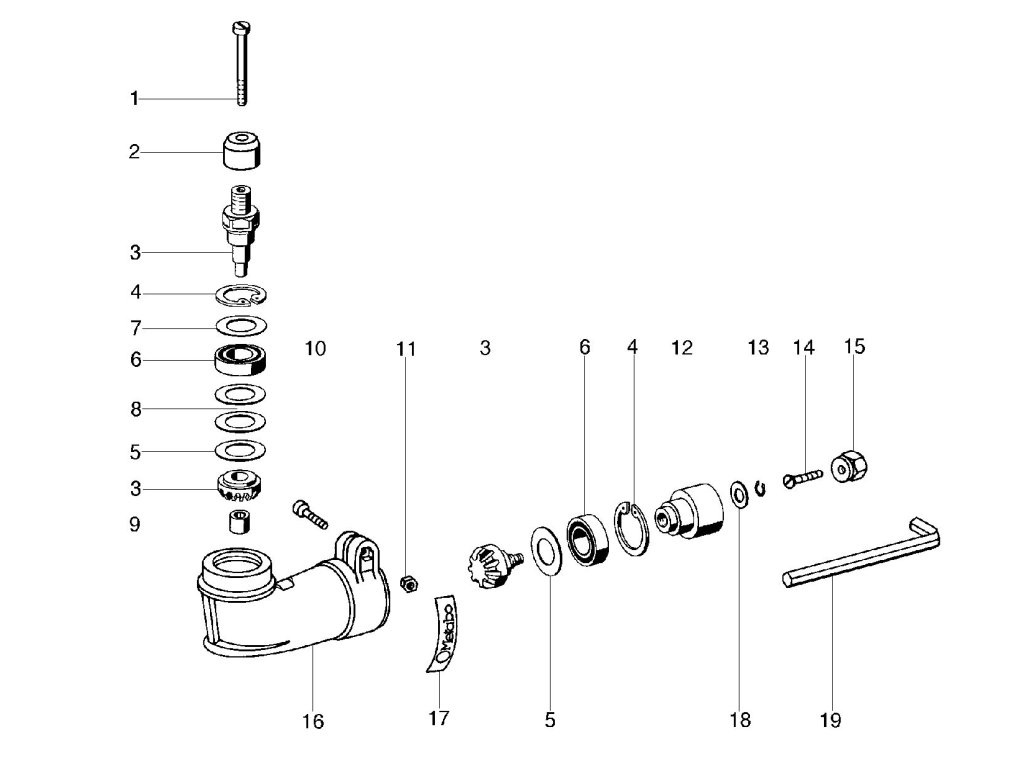 1
2
3
4
7
6
8
5
3
9

10 11 3 6 4 12 13 14 15

metabo

16 17 5 18 19