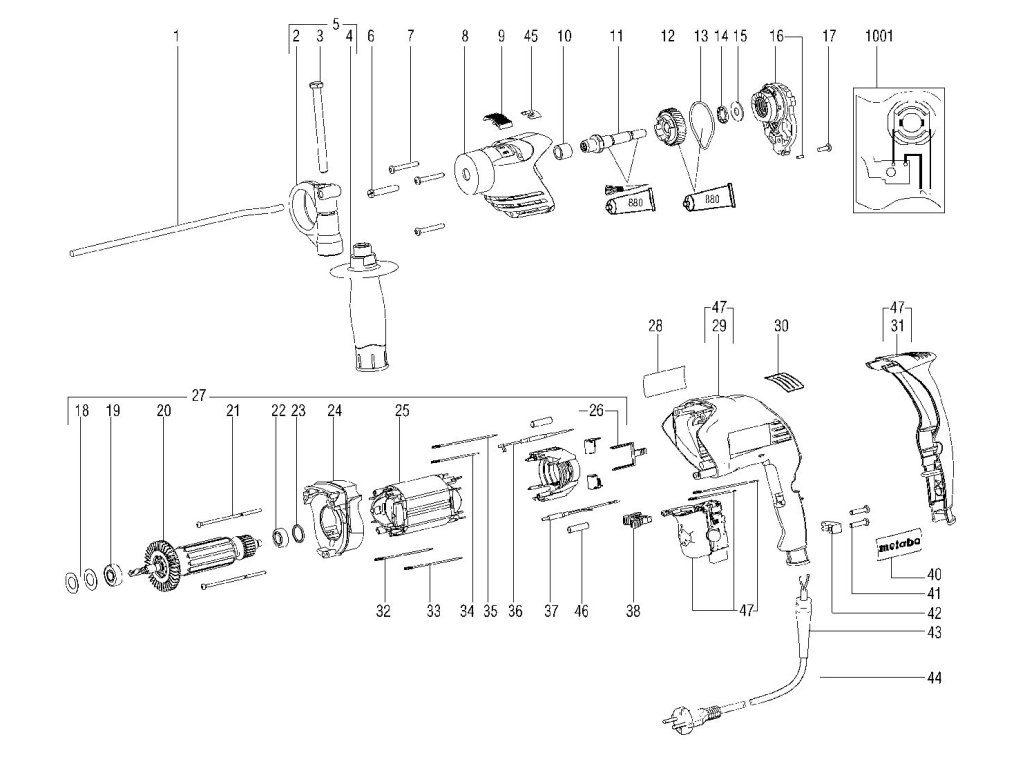 1
5
2
3
4
6
7
8
9
45
10
11
12
13
14
15
16
17
1001
880
880
47
28
29
30
47
31
27
18
19
20
21
22
23
24
25
26
32
33
34
35
36
37
46
38
47
metabo
40
41
42
43
44