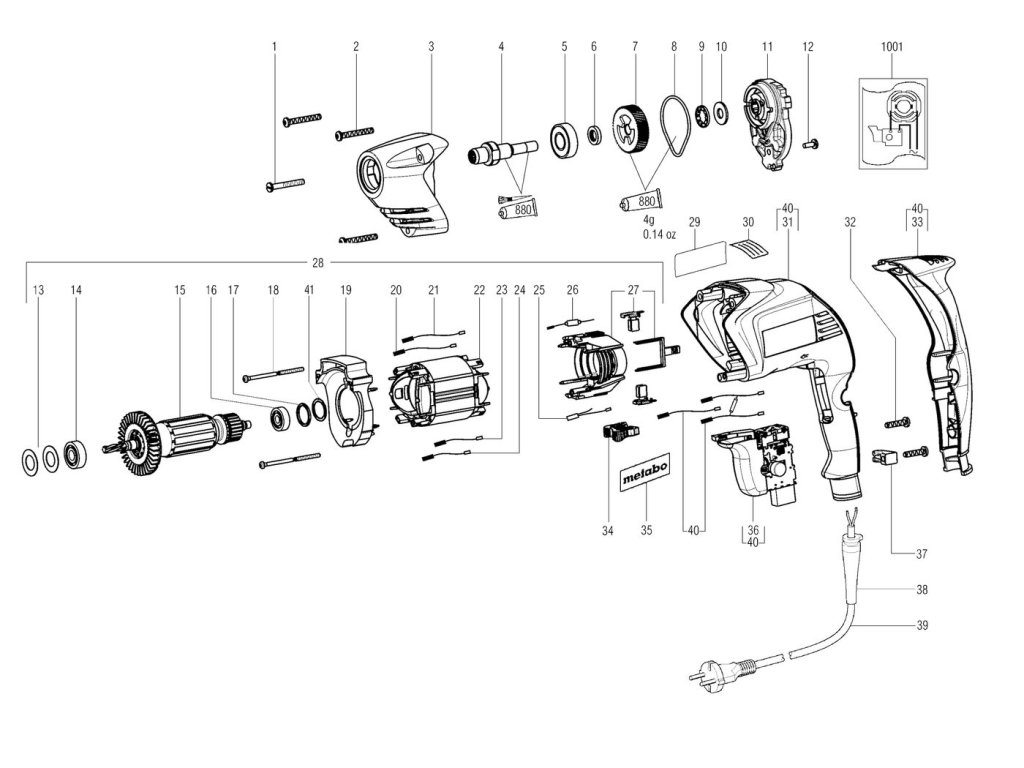 1 2 3 4 5 6 7 8 9 10 11 12 1001

880

880

4g
0.14 oz

29 30

40
31

32

40
33

28

13 14 15 16 17 18 41 19 20 21 22 23 24 25 26 27

metabo

34 35 40

36
40

37

38

39