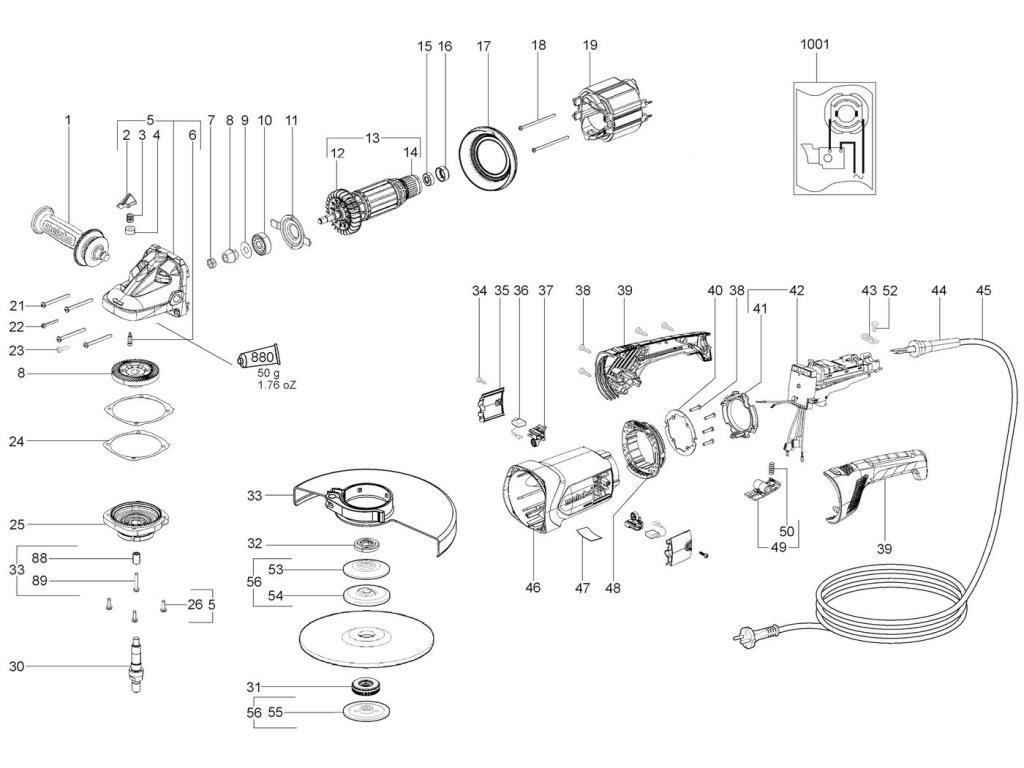 1
5
2 3 4
6
7 8 9 10 11
13
12 14
15 16 17 18 19
1001
21
22
23
880
50 g
1.76 oZ
8
24
25
33
88
89
26 5
30
33
32
56
53
54
31
56 55
34 35 36 37 38 39 40 38 41 42 43 52 44 45
46 47 48
50
49
39