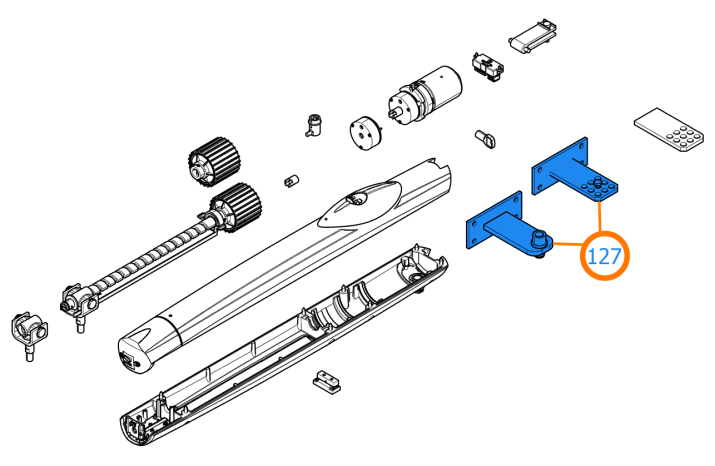 127