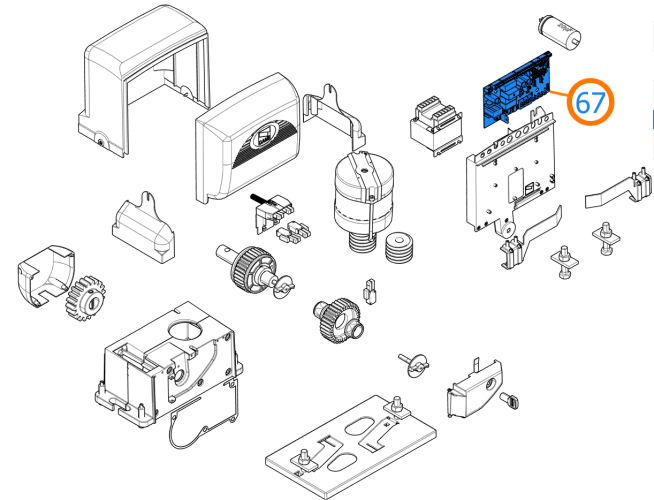 67