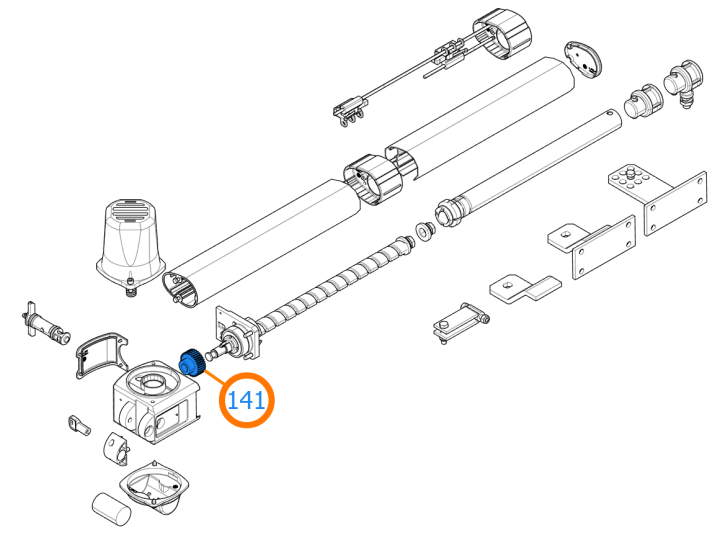 141