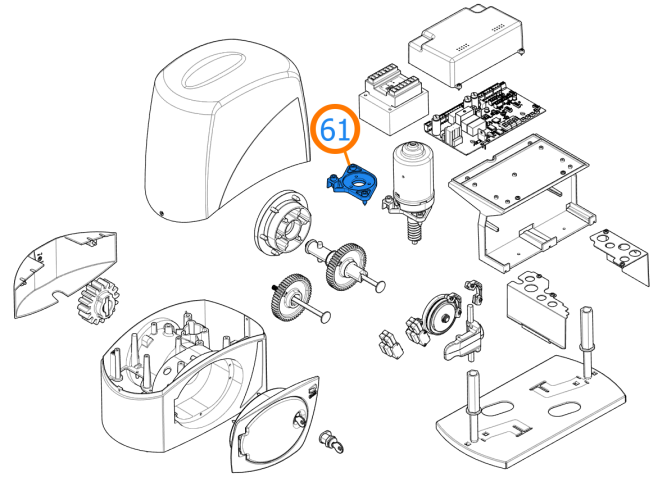 61