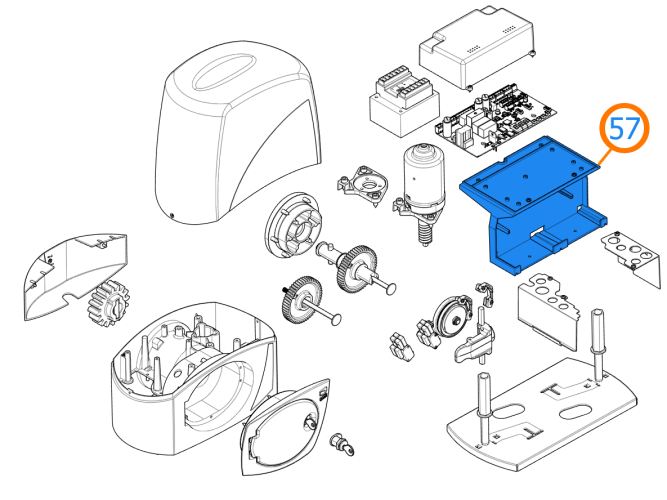 57