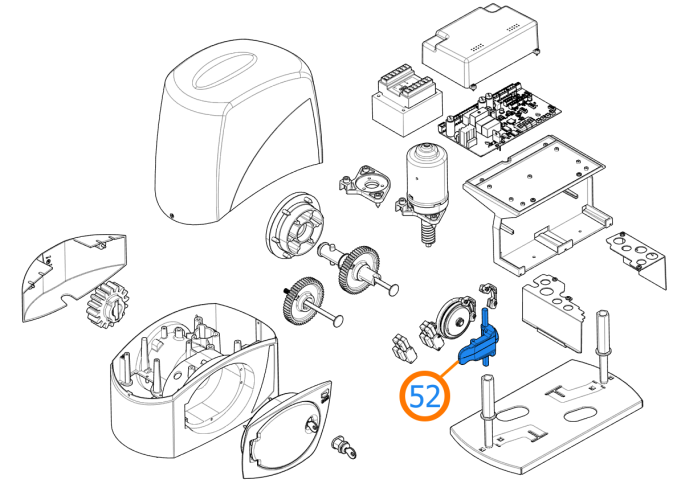 52