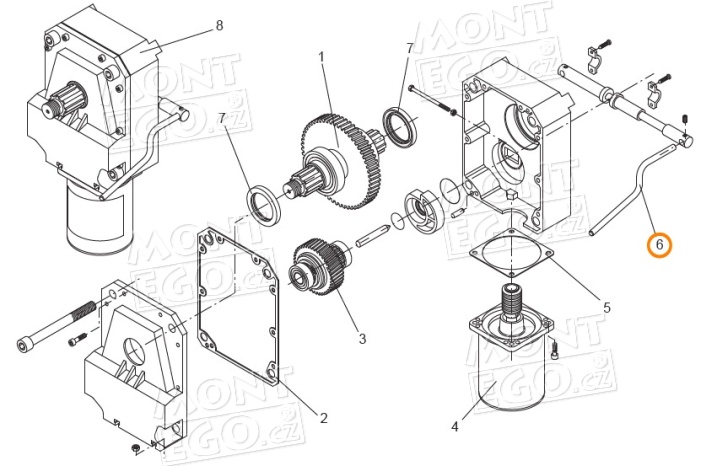 8
1
7
7
6
5
3
2
4
MONT EGO.cz
MONT EGO.cz
MONT EGO.cz
MONT EGO.cz
MONT EGO.cz
MONT EGO.cz