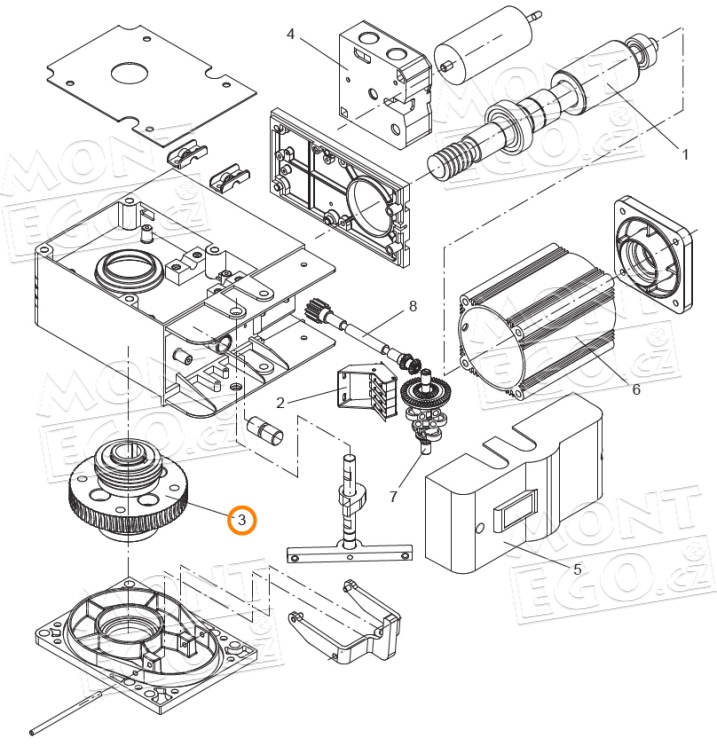 4
1
8
6
2
7
3
5
MONT EGO.cz
MONT EGO.cz
MONT EGO.cz
MONT EGO.cz
MONT EGO.cz
MONT EGO.cz