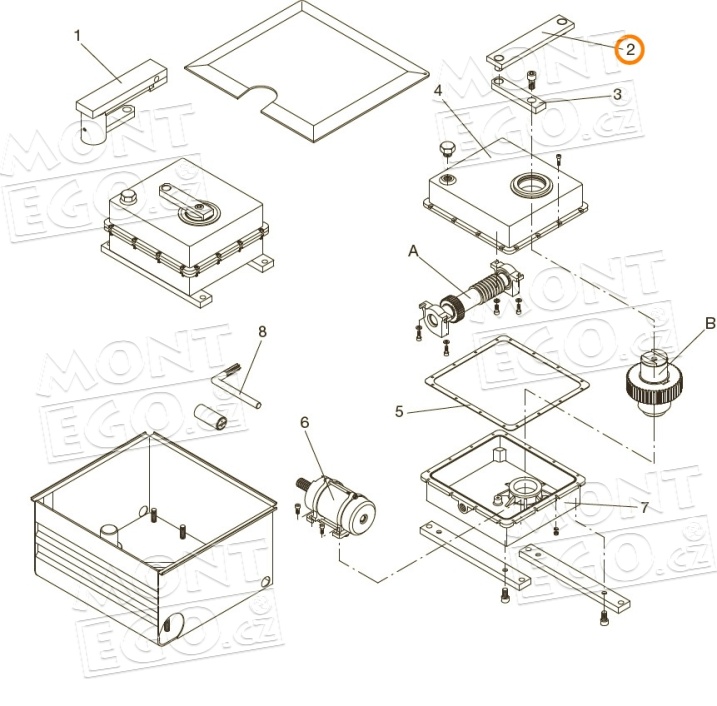 1
2
3
4
A
B
8
5
6
7
MONT EGO.cz
MONT EGO.cz
MONT EGO.cz
MONT EGO.cz
MONT EGO.cz
MONT EGO.cz