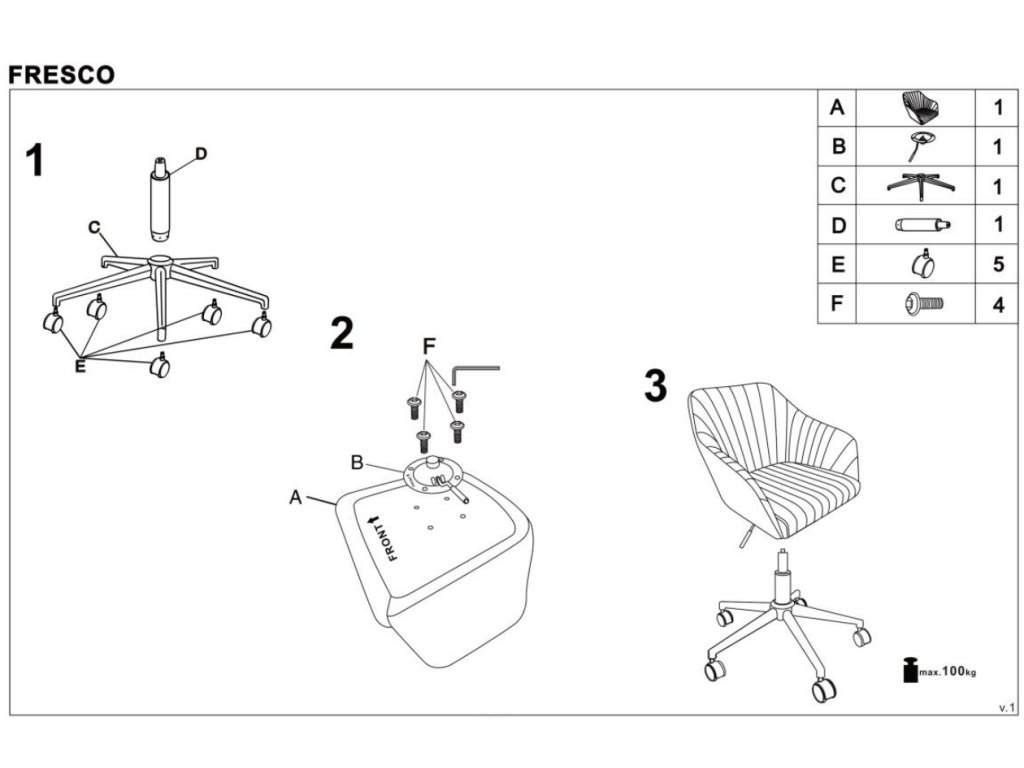 FRESCO

| A | | 1 |
|---|---|---|
| B | | 1 |
| C | | 1 |
| D | | 1 |
| E | | 5 |
| F | | 4 |

1

D

C

E

2

F

B

A

FRONT

3

max.100kg

v.1