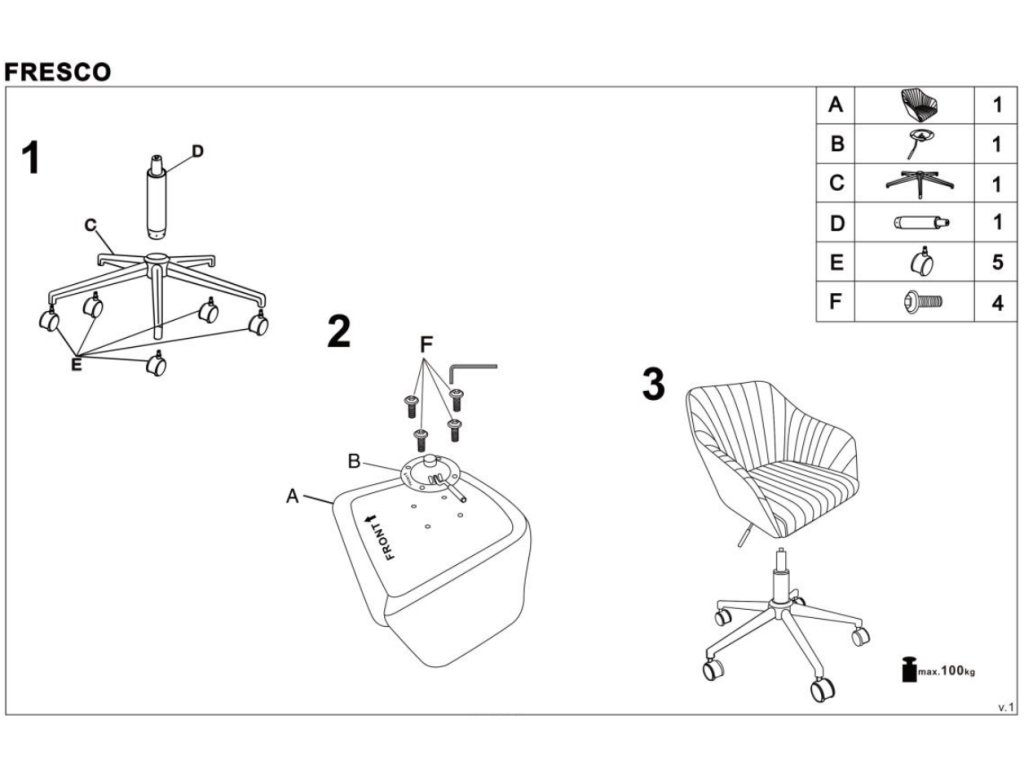 FRESCO

| A | | 1 |
|---|---|---|
| B | | 1 |
| C | | 1 |
| D | | 1 |
| E | | 5 |
| F | | 4 |

1

D

C

E

2

F

B

A

FRONT

3

max.100kg

v.1