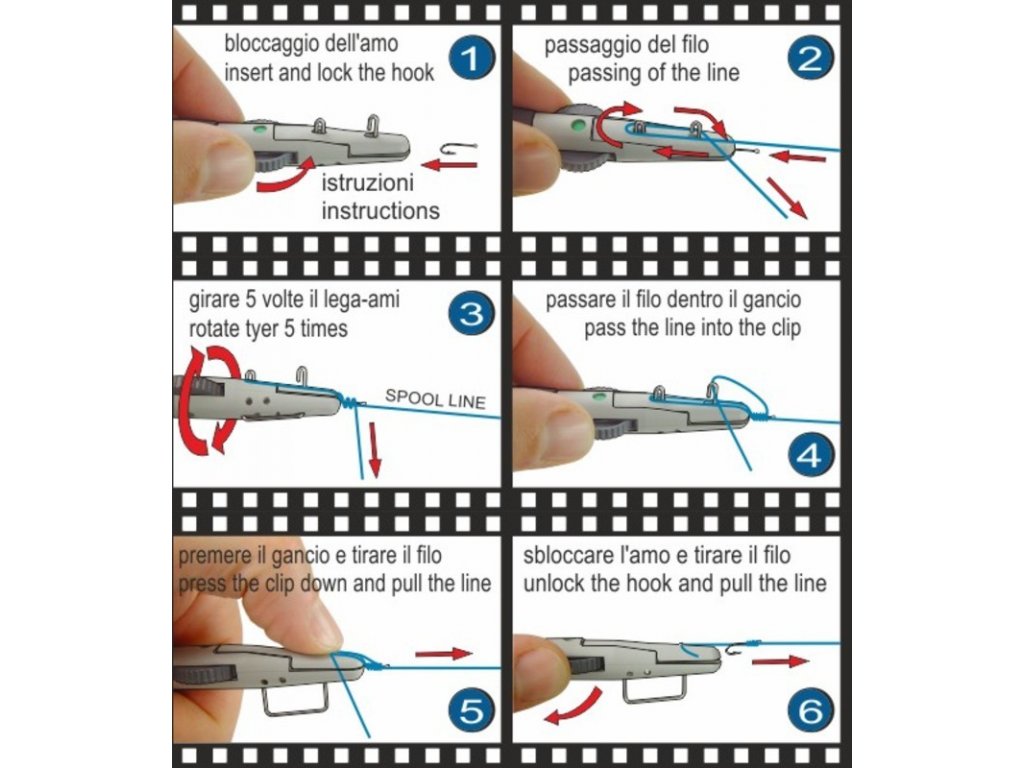 bloccaggio dell'amo
insert and lock the hook

1

istruzioni
instructions

passaggio del filo
passing of the line

2

girare 5 volte il lega-ami
rotate tyer 5 times

3

SPOOL LINE

passare il filo dentro il gancio
pass the line into the clip

4

premere il gancio e tirare il filo
press the clip down and pull the line

5

sbloccare l'amo e tirare il filo
unlock the hook and pull the line

6